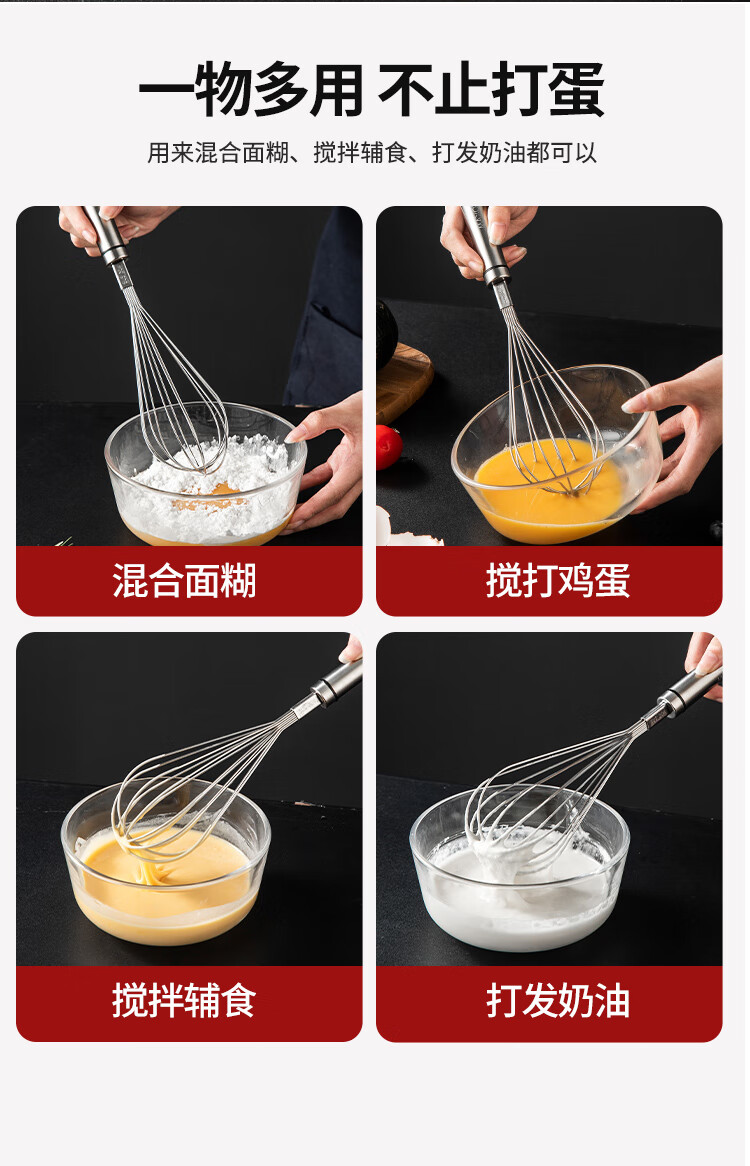 一物多用 不止打蛋

用来混合面糊、搅拌辅食、打发奶油都可以

混合面糊

搅打鸡蛋

搅拌辅食

打发奶油