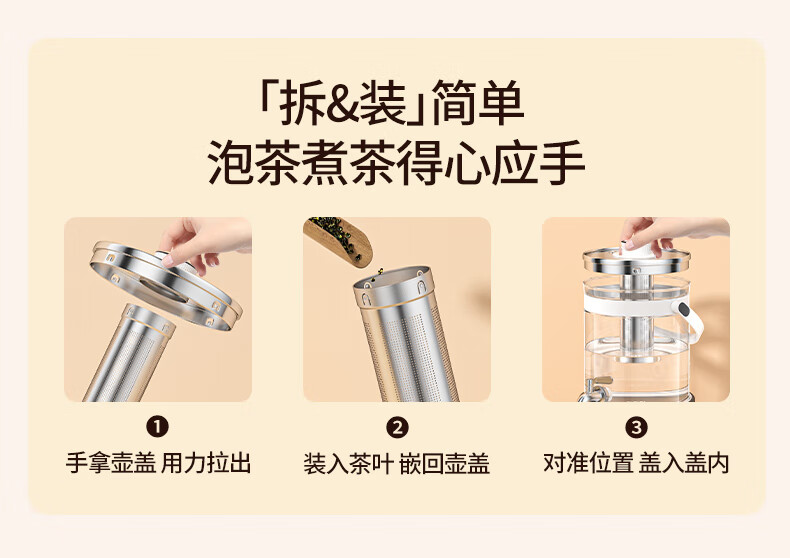 「拆&装」简单
泡茶煮茶得心应手

❶
手拿壶盖 用力拉出

❷
装入茶叶 嵌回壶盖

❸
对准位置 盖入盖内