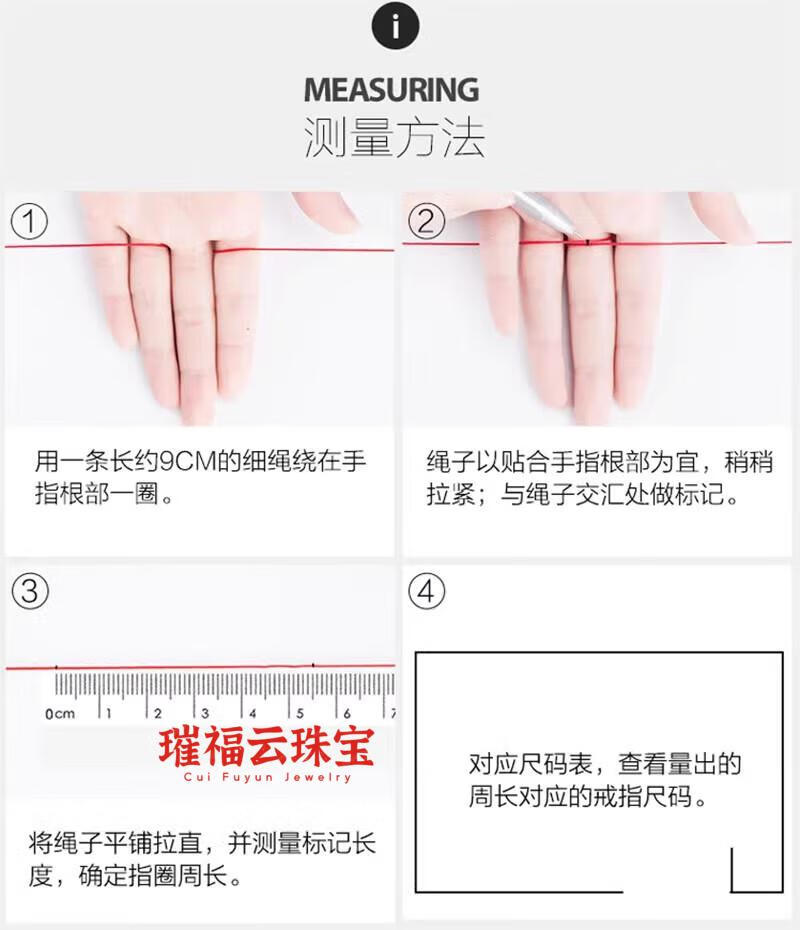 i

MEASURING
测量方法

①

用一条长约9CM的细绳绕在手指根部一圈。

②

绳子以贴合手指根部为宜，稍稍拉紧；与绳子交汇处做标记。

③

0cm 1 2 3 4 5 6 7

璀福云珠宝
Cui Fuyun Jewelry

将绳子平铺拉直，并测量标记长度，确定指圈周长。

④

对应尺码表，查看量出的周长对应的戒指尺码。