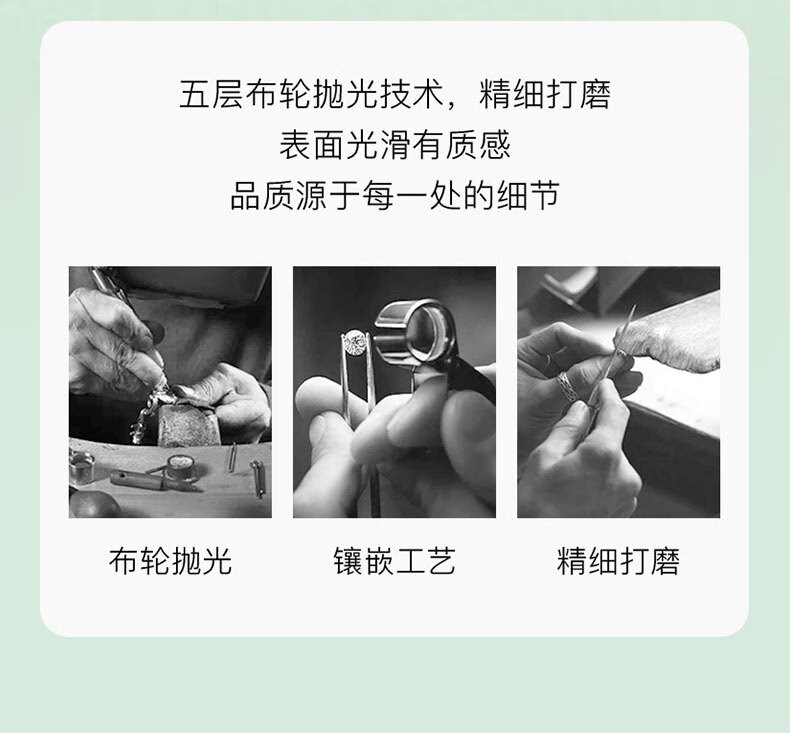 五层布轮抛光技术，精细打磨
表面光滑有质感
品质源于每一处的细节

布轮抛光

镶嵌工艺

精细打磨