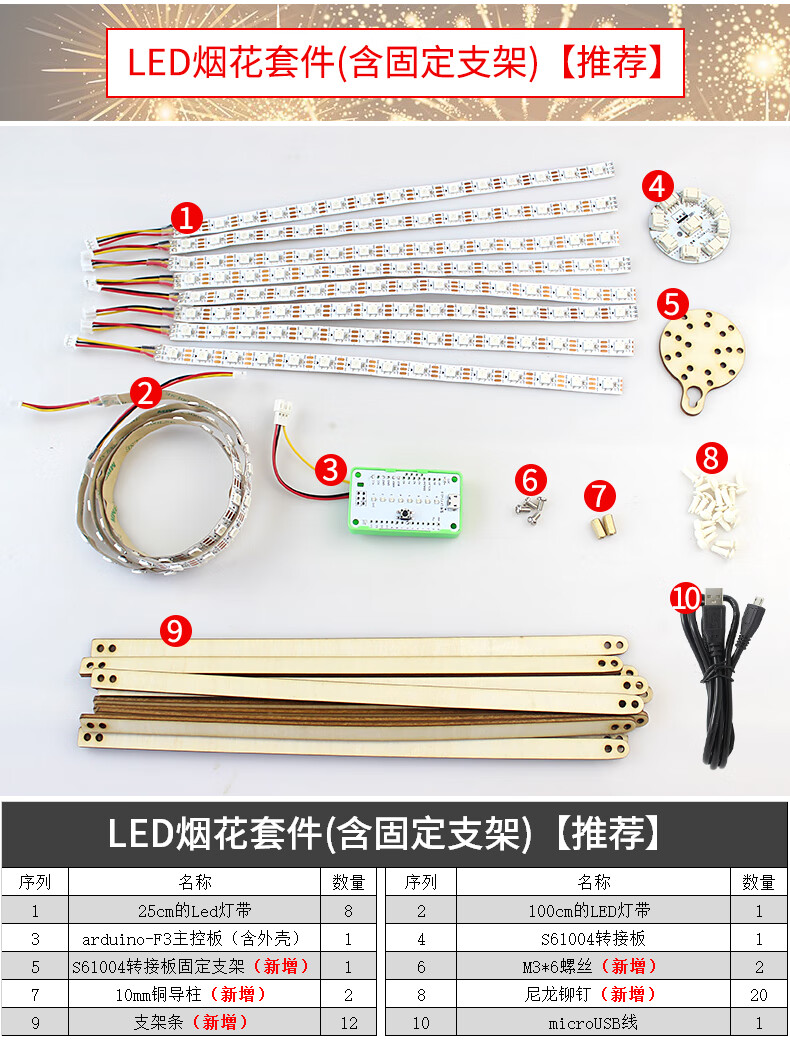 LED烟花套件(含固定支架)【推荐】

1
2
3
4
5
6
7
8
9
10

LED烟花套件(含固定支架)【推荐】

| 序列 | 名称 | 数量 | 序列 | 名称 | 数量 |
|---|---|---|---|---|---|
| 1 | 25cm的Led灯带 | 8 | 2 | 100cm的LED灯带 | 1 |
| 3 | arduino-F3主控板（含外壳） | 1 | 4 | S61004转接板 | 1 |
| 5 | S61004转接板固定支架（新增） | 1 | 6 | M3*6螺丝（新增） | 2 |
| 7 | 10mm铜导柱（新增） | 2 | 8 | 尼龙铆钉（新增） | 20 |
| 9 | 支架条（新增） | 12 | 10 | microUSB线 | 1 |