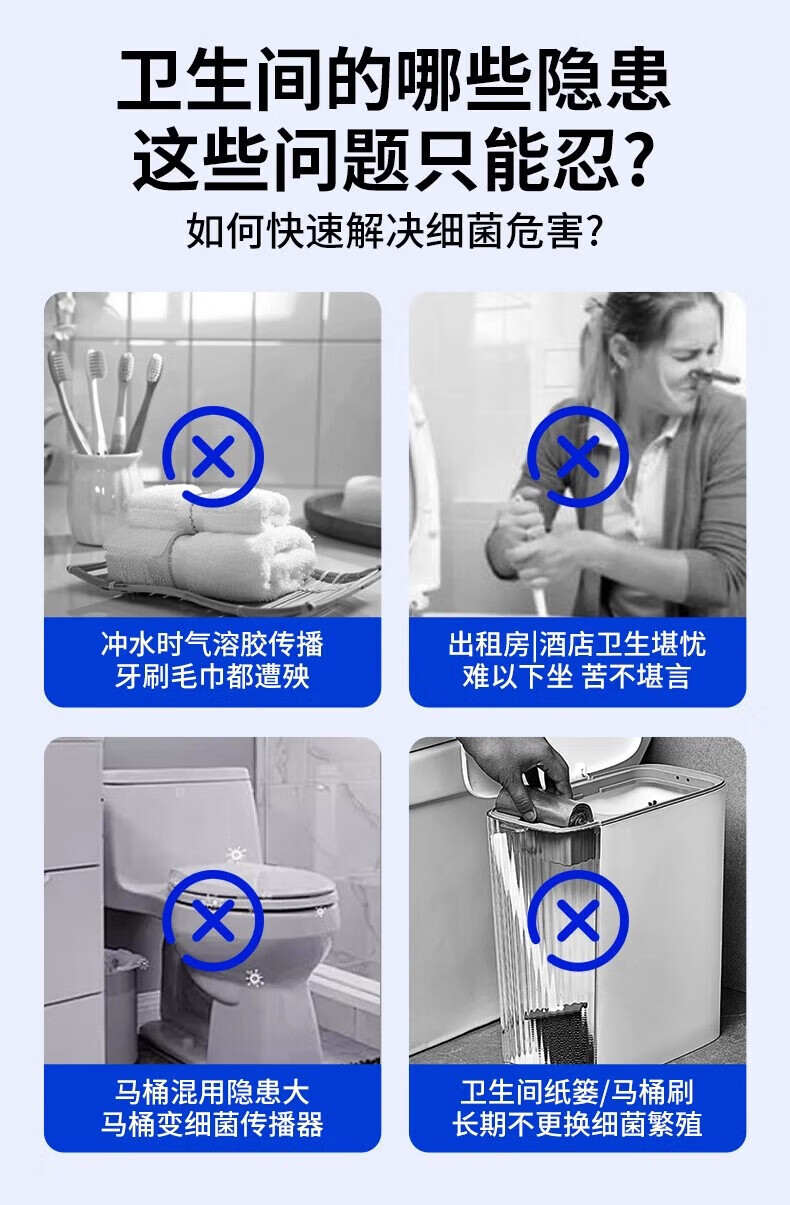 卫生间的哪些隐患
这些问题只能忍?
如何快速解决细菌危害?

冲水时气溶胶传播
牙刷毛巾都遭殃

出租房|酒店卫生堪忧
难以下坐 苦不堪言

马桶混用隐患大
马桶变细菌传播器

卫生间纸篓/马桶刷
长期不更换细菌繁殖