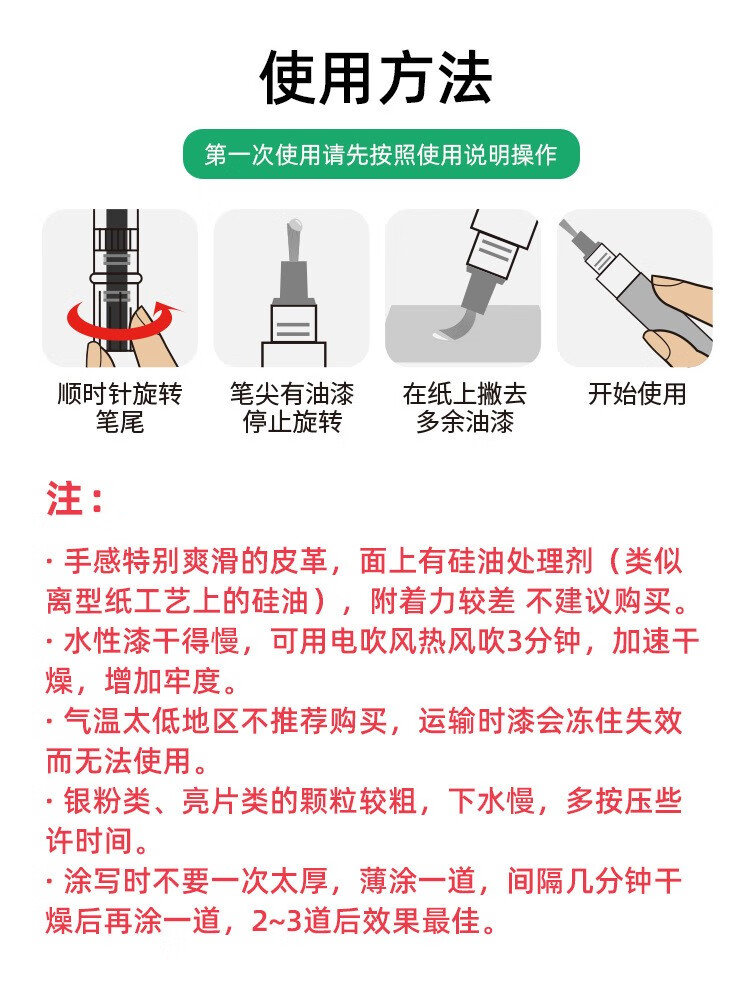 使用方法

第一次使用请先按照使用说明操作

顺时针旋转笔尾

笔尖有油漆停止旋转

在纸上撇去多余油漆

开始使用

注：

· 手感特别爽滑的皮革，面上有硅油处理剂（类似离型纸工艺上的硅油），附着力较差 不建议购买。
· 水性漆干得慢，可用电吹风热风吹3分钟，加速干燥，增加牢度。
· 气温太低地区不推荐购买，运输时漆会冻住失效而无法使用。
· 银粉类、亮片类的颗粒较粗，下水慢，多按压些许时间。
· 涂写时不要一次太厚，薄涂一道，间隔几分钟干燥后再涂一道，2~3道后效果最佳。