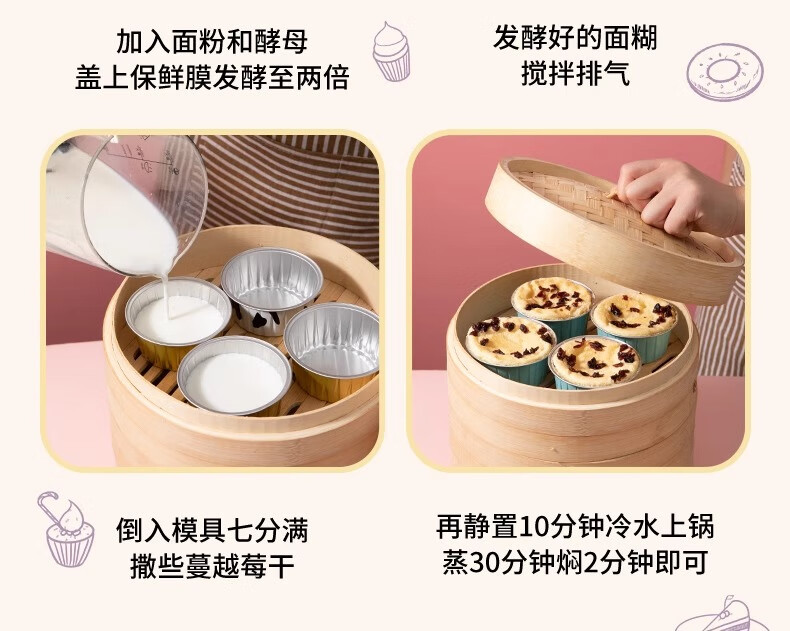 加入面粉和酵母
盖上保鲜膜发酵至两倍

发酵好的面糊
搅拌排气

倒入模具七分满
撒些蔓越莓干

再静置10分钟冷水上锅
蒸30分钟焖2分钟即可