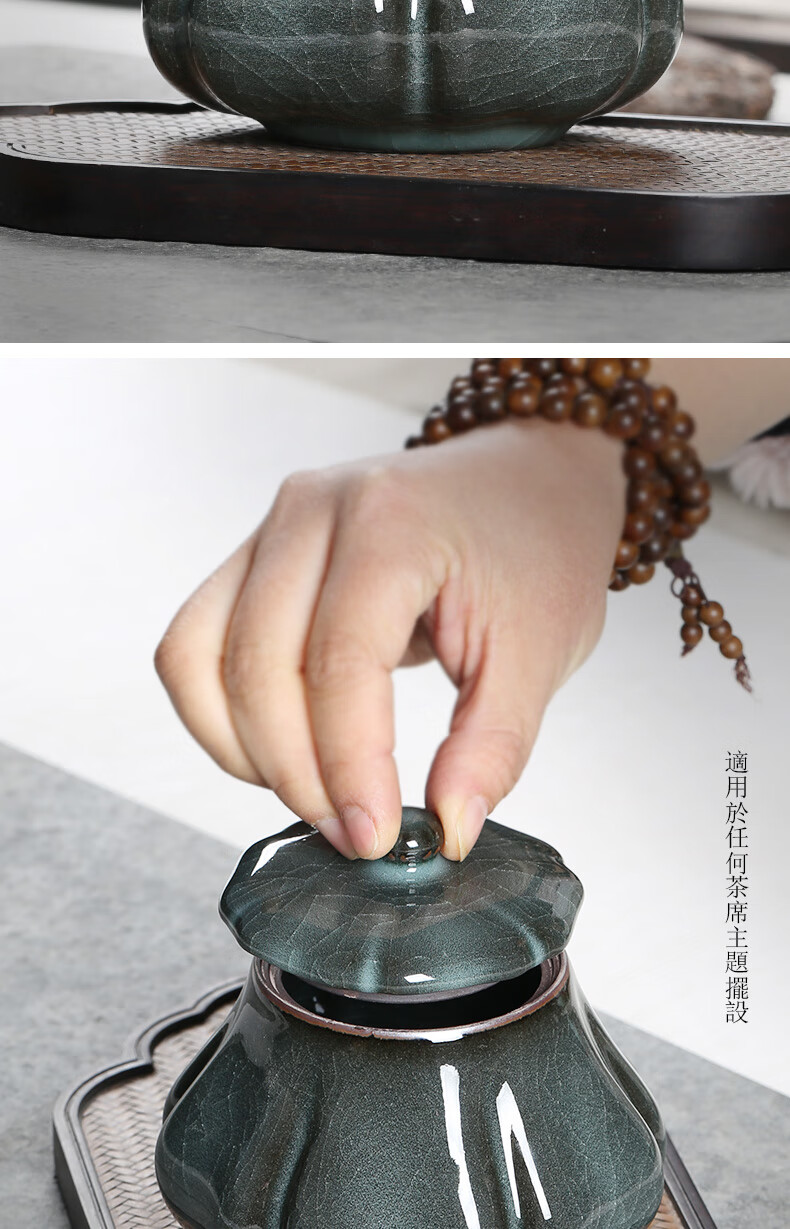 適用於任何茶席主題擺設