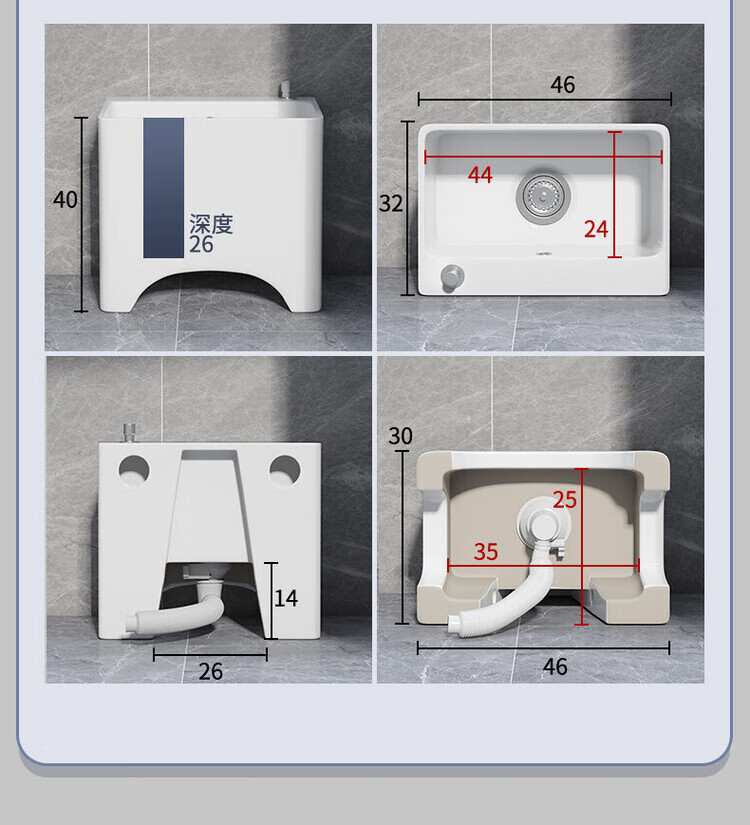 40

深度
26

46

32

44

24

14

26

30

25

35

46