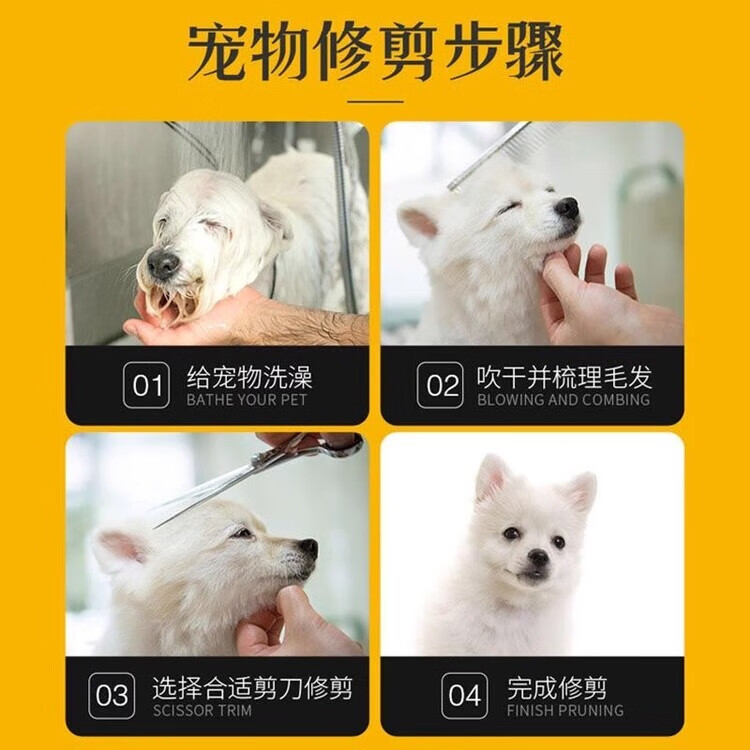 宠物修剪步骤

01 给宠物洗澡
BATHE YOUR PET

02 吹干并梳理毛发
BLOWING AND COMBING

03 选择合适剪刀修剪
SCISSOR TRIM

04 完成修剪
FINISH PRUNING