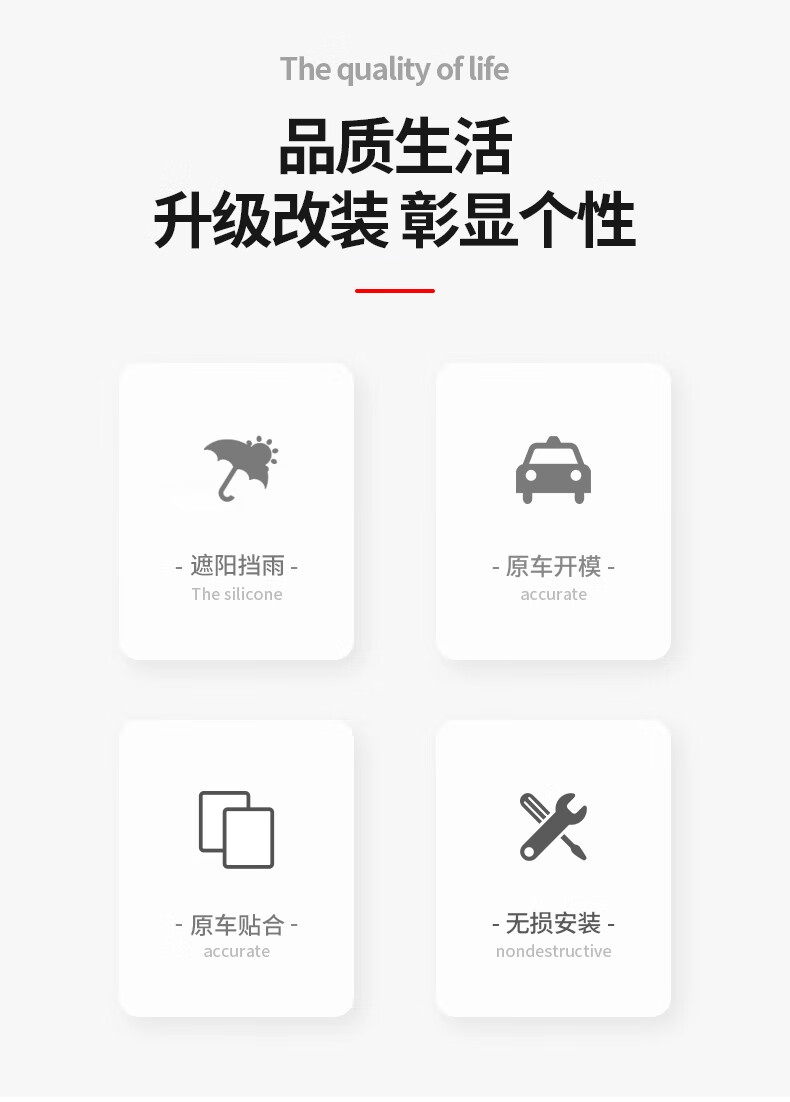 The quality of life

品质生活
升级改装 彰显个性

- 遮阳挡雨 -
The silicone

- 原车开模 -
accurate

- 原车贴合 -
accurate

- 无损安装 -
nondestructive