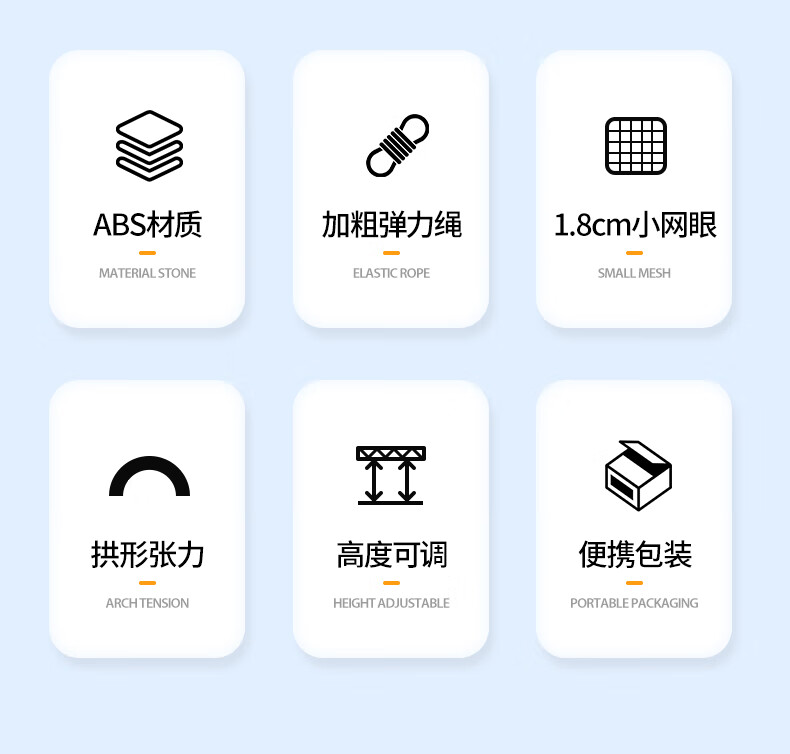 ABS材质

MATERIAL STONE

加粗弹力绳

ELASTIC ROPE

1.8cm小网眼

SMALL MESH

拱形张力

ARCH TENSION

高度可调

HEIGHT ADJUSTABLE

便携包装

PORTABLE PACKAGING