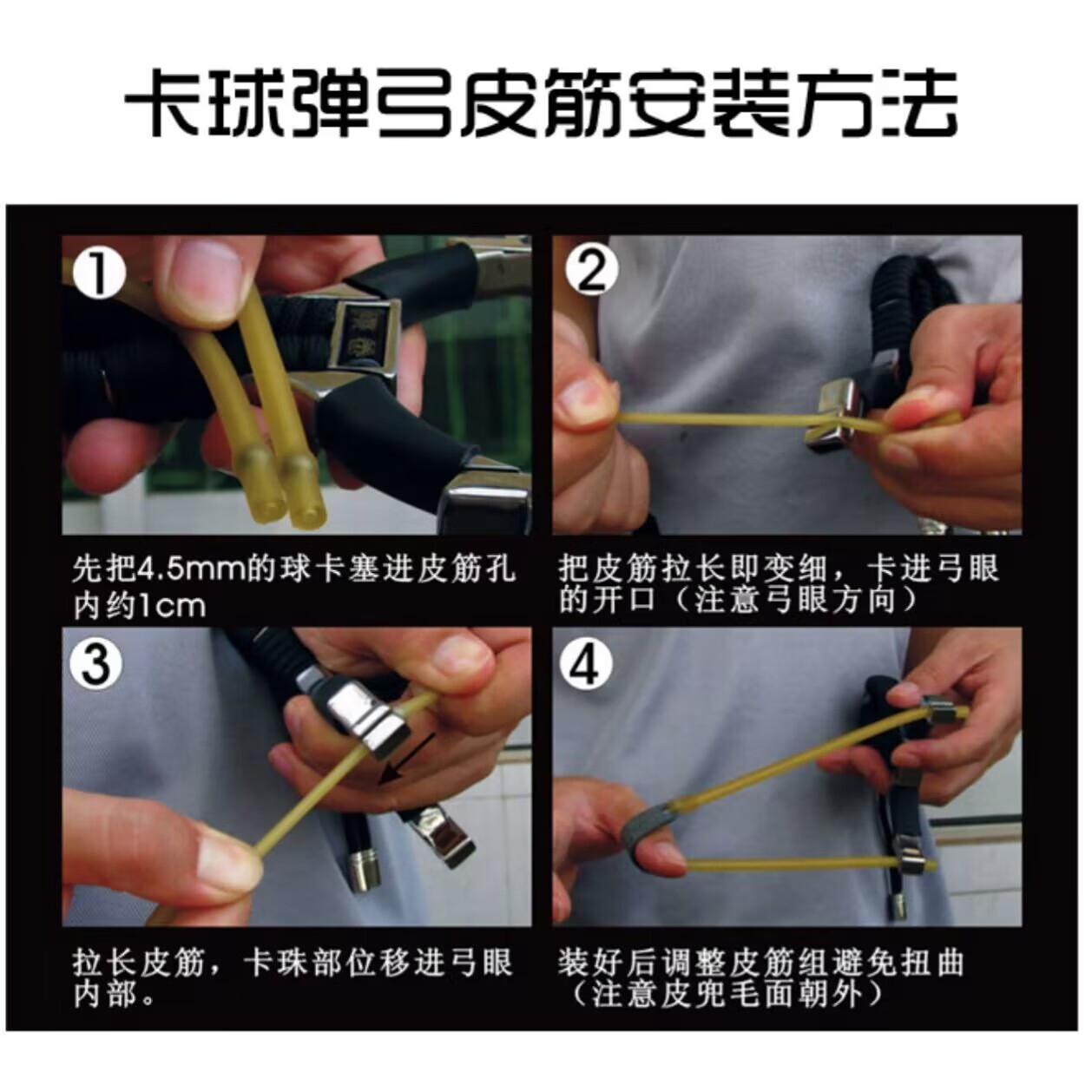 卡球弹弓皮筋安装方法

①

先把4.5mm的球卡塞进皮筋孔内约1cm

②

把皮筋拉长即变细，卡进弓眼的开口（注意弓眼方向）

③

拉长皮筋，卡珠部位移进弓眼内部。

④

装好后调整皮筋组避免扭曲（注意皮兜毛面朝外）