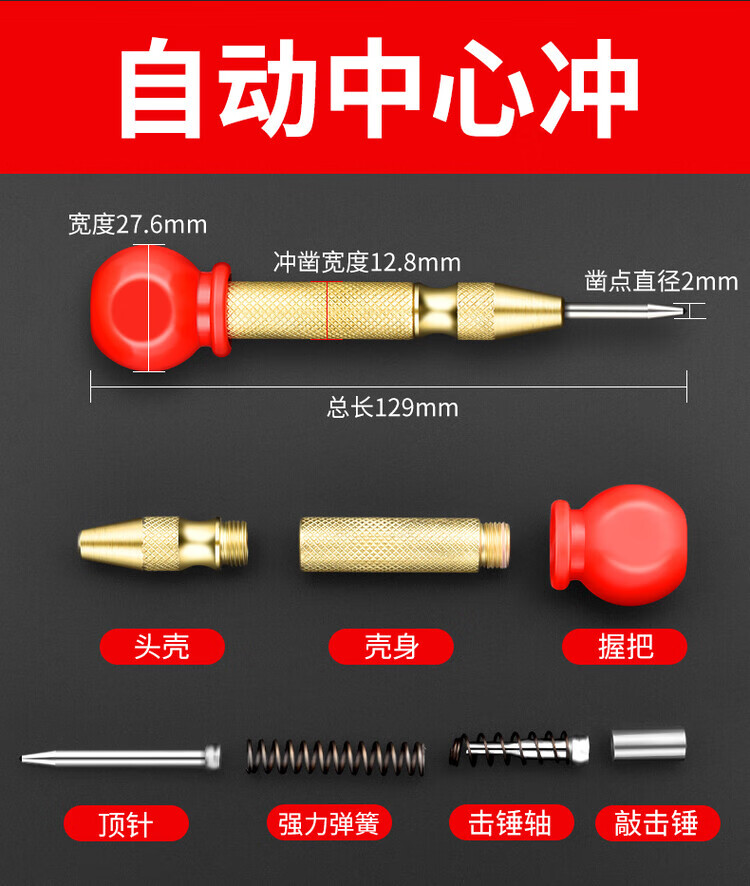 自动中心冲

宽度27.6mm

冲凿宽度12.8mm

凿点直径2mm

总长129mm

头壳

壳身

握把

顶针

强力弹簧

击锤轴

敲击锤