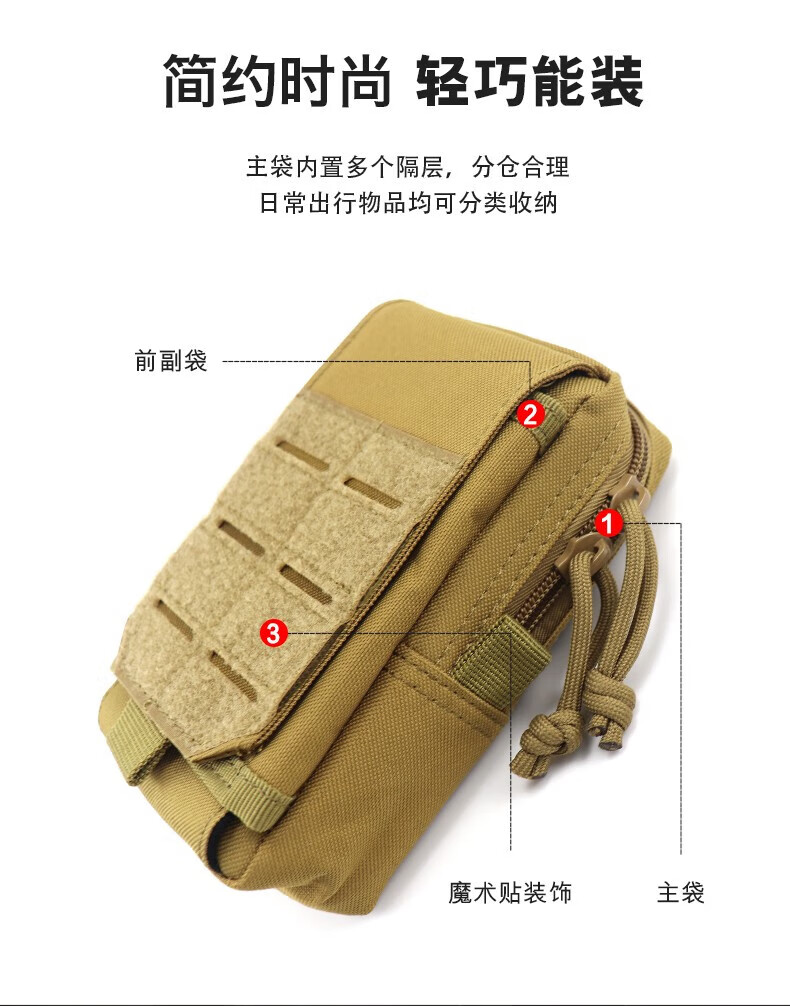 简约时尚 轻巧能装

主袋内置多个隔层，分仓合理
日常出行物品均可分类收纳

前副袋

2

1

3

魔术贴装饰

主袋