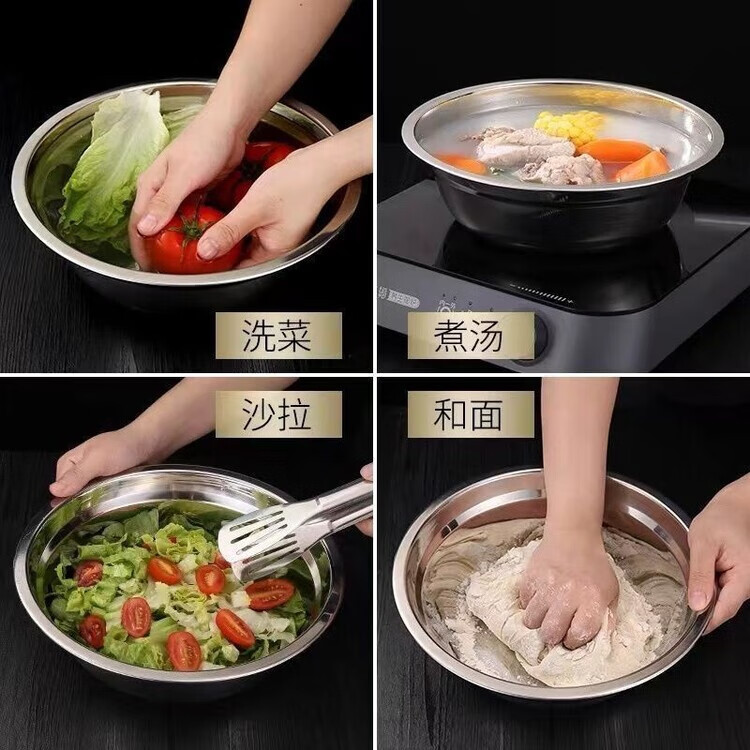 洗菜

煮汤

沙拉

和面