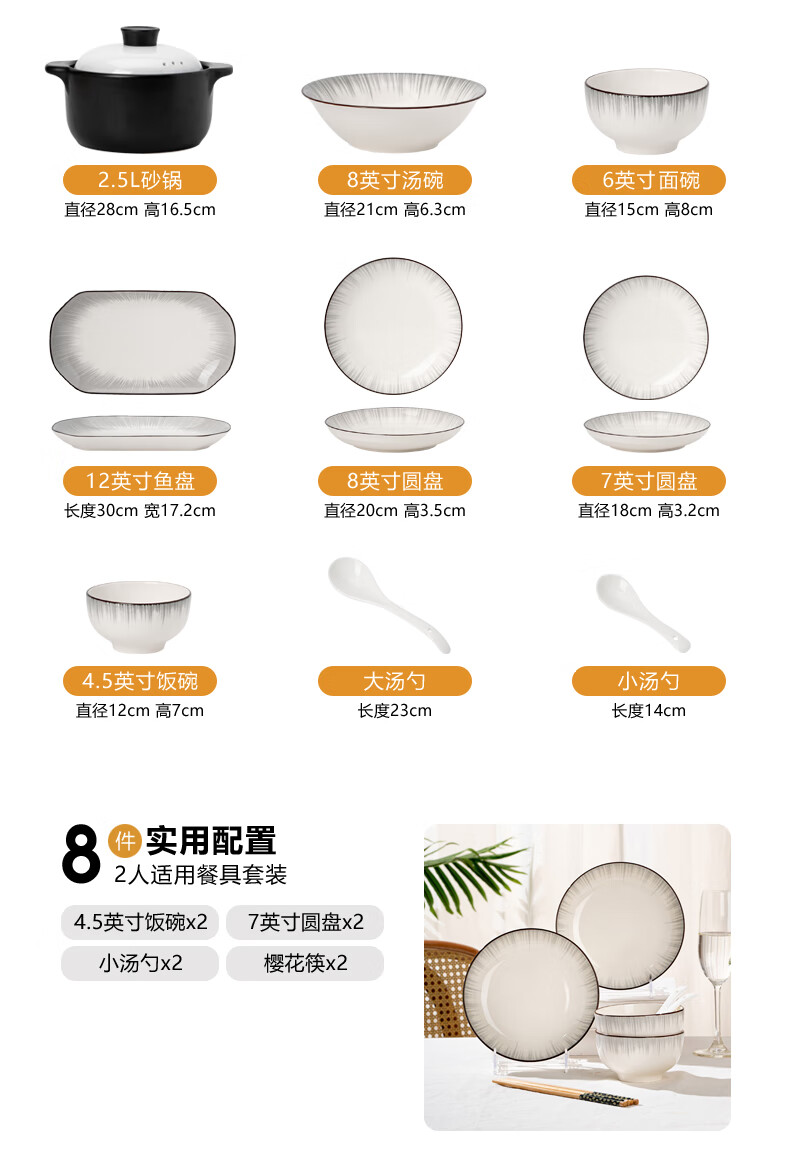 2.5L砂锅
直径28cm 高16.5cm

8英寸汤碗
直径21cm 高6.3cm

6英寸面碗
直径15cm 高8cm

12英寸鱼盘
长度30cm 宽17.2cm

8英寸圆盘
直径20cm 高3.5cm

7英寸圆盘
直径18cm 高3.2cm

4.5英寸饭碗
直径12cm 高7cm

大汤勺
长度23cm

小汤勺
长度14cm

8 件 实用配置
2人适用餐具套装

4.5英寸饭碗x2
7英寸圆盘x2
小汤勺x2
樱花筷x2