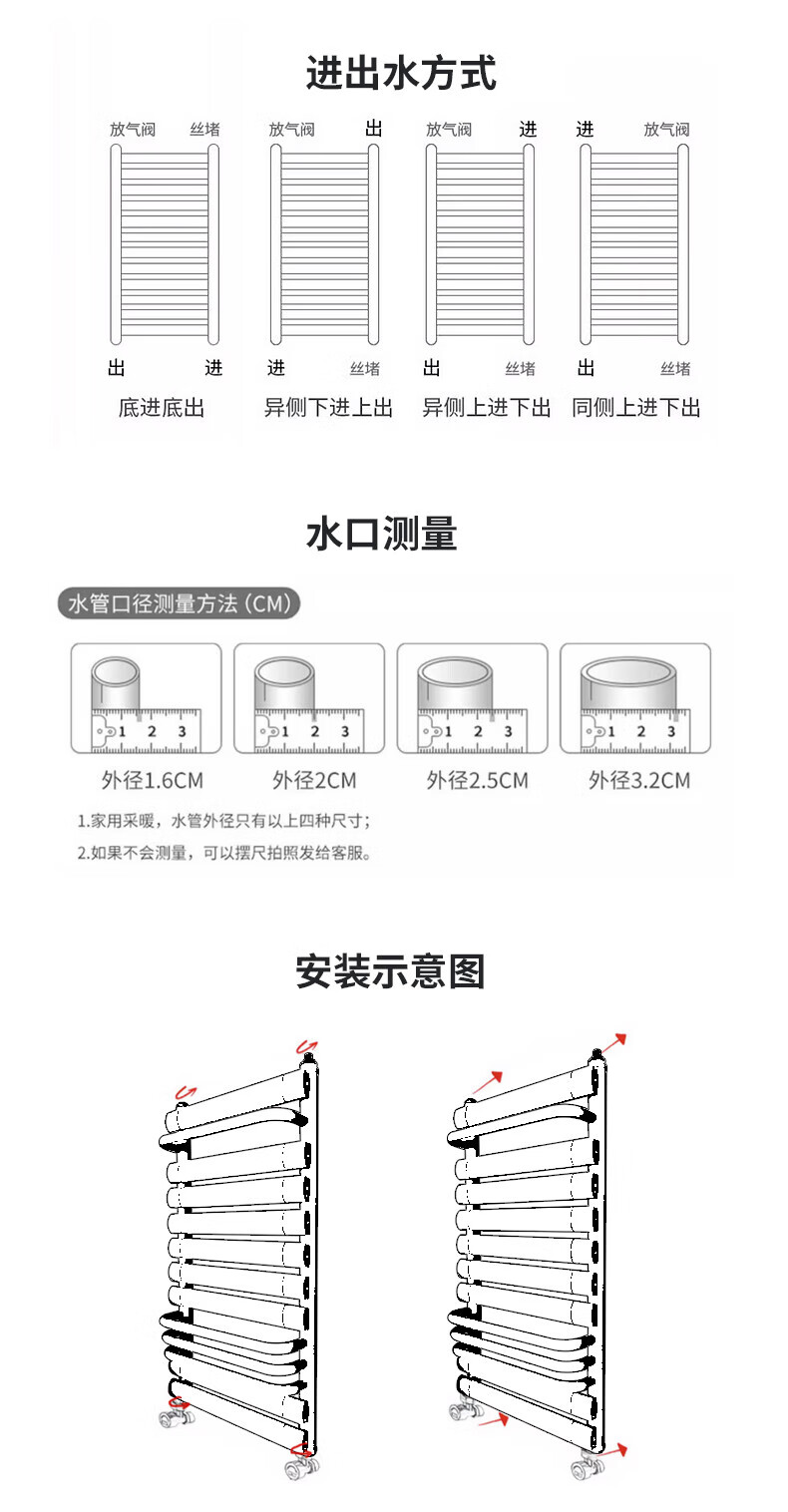 进出水方式

放气阀 丝堵
出 进
底进底出

放气阀 出
进 丝堵
异侧下进上出

放气阀 进
出 丝堵
异侧上进下出

进 放气阀
出 丝堵
同侧上进下出

水口测量

水管口径测量方法（CM）

1 2 3
外径1.6CM

1 2 3
外径2CM

1 2 3
外径2.5CM

1 2 3
外径3.2CM

1.家用采暖，水管外径只有以上四种尺寸；
2.如果不会测量，可以摆尺拍照发给客服。

安装示意图