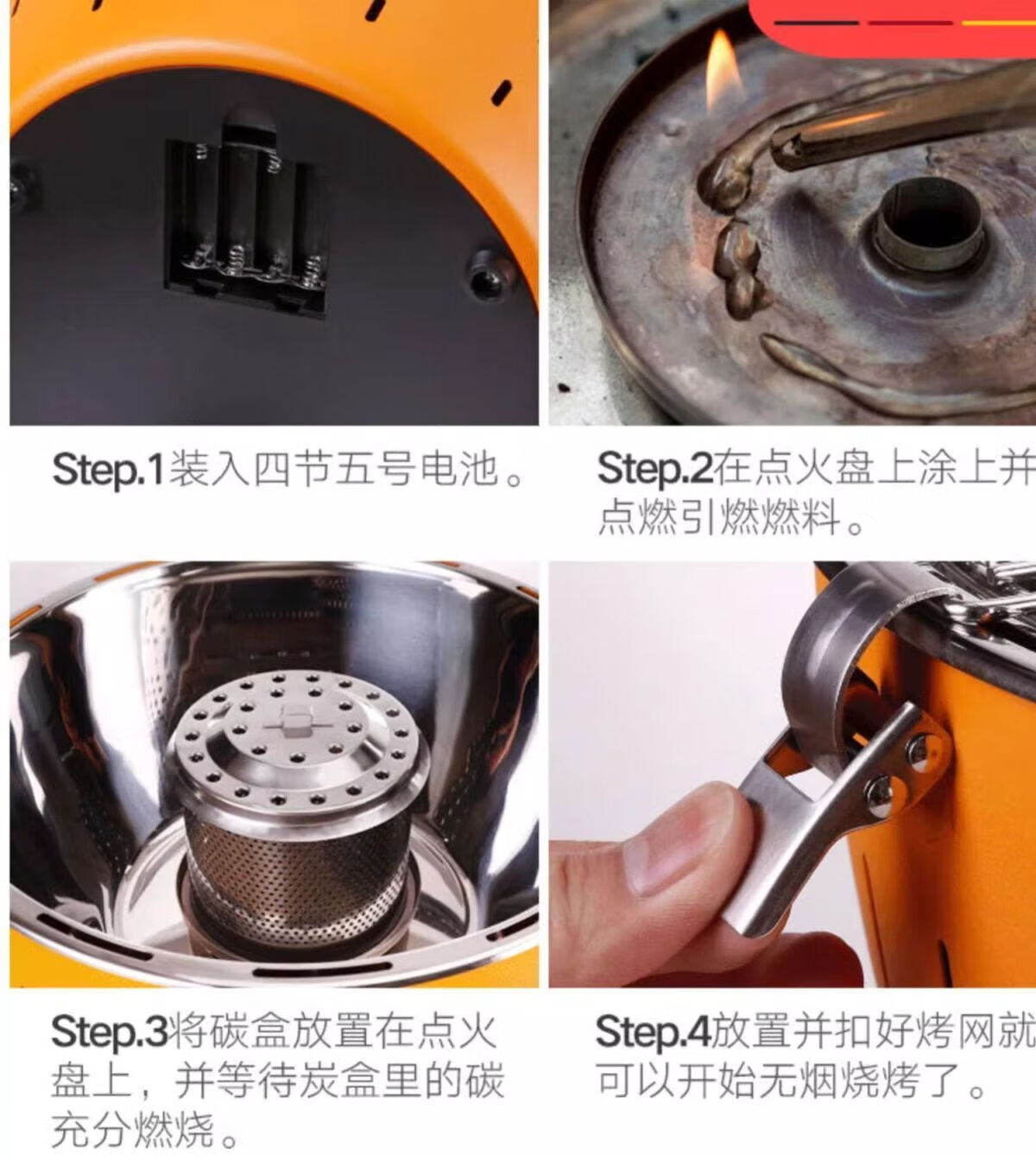 Step.1装入四节五号电池。

Step.2在点火盘上涂上并点燃引燃燃料。

Step.3将碳盒放置在点火盘上，并等待炭盒里的碳充分燃烧。

Step.4放置并扣好烤网就可以开始无烟烧烤了。