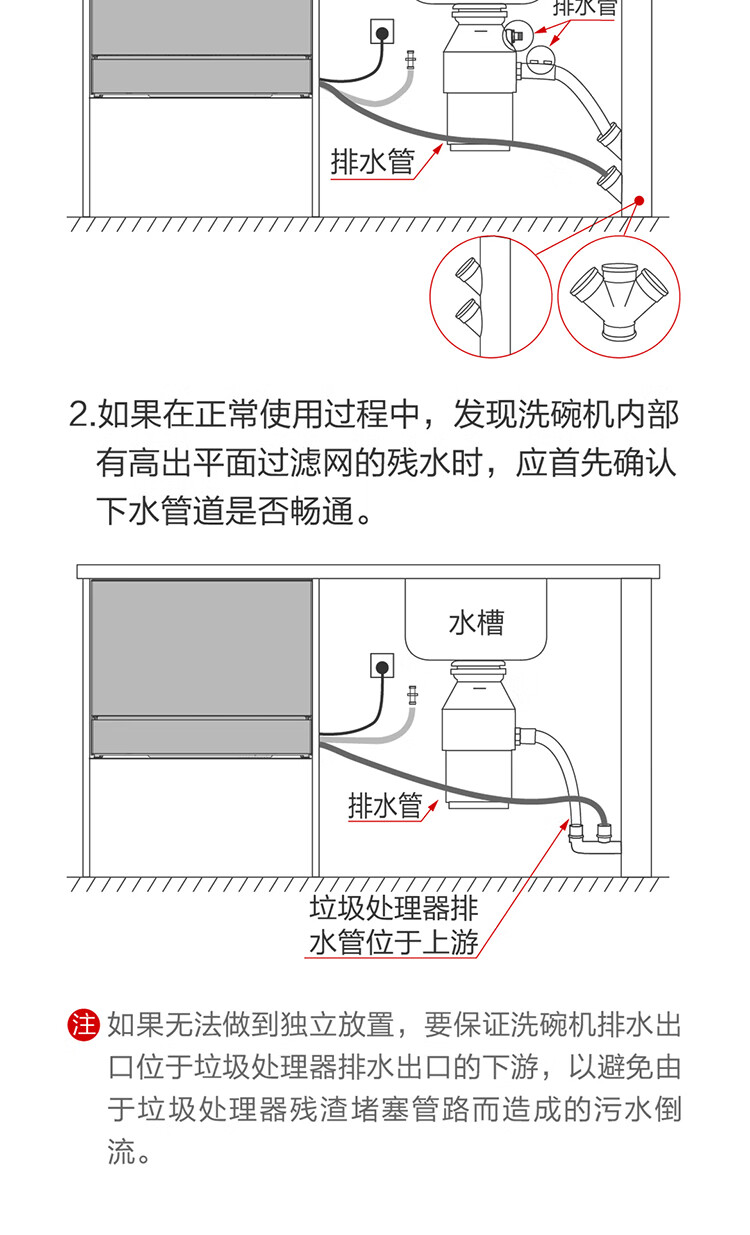 排水管

排水管

2.如果在正常使用过程中，发现洗碗机内部有高出平面过滤网的残水时，应首先确认下水管道是否畅通。

水槽

排水管

垃圾处理器排水管位于上游

注 如果无法做到独立放置，要保证洗碗机排水出口位于垃圾处理器排水出口的下游，以避免由于垃圾处理器残渣堵塞管路而造成的污水倒流。