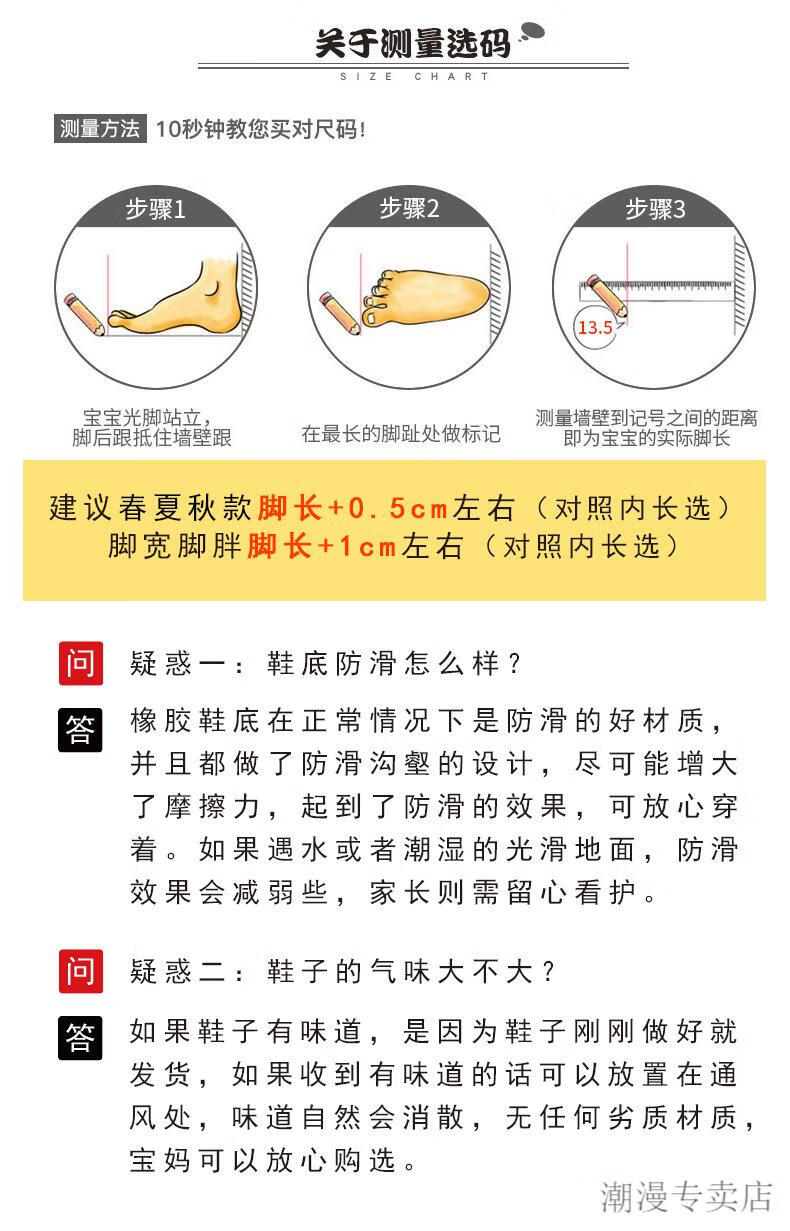 关于测量选码
SIZE CHART

测量方法 10秒钟教您买对尺码!

步骤1

宝宝光脚站立，
脚后跟抵住墙壁跟

步骤2

在最长的脚趾处做标记

步骤3

13.5

测量墙壁到记号之间的距离
即为宝宝的实际脚长

建议春夏秋款脚长+0.5cm左右（对照内长选）
脚宽脚胖脚长+1cm左右（对照内长选）

问 疑惑一：鞋底防滑怎么样？

答 橡胶鞋底在正常情况下是防滑的好材质，并且都做了防滑沟壑的设计，尽可能增大了摩擦力，起到了防滑的效果，可放心穿着。如果遇水或者潮湿的光滑地面，防滑效果会减弱些，家长则需留心看护。

问 疑惑二：鞋子的气味大不大？

答 如果鞋子有味道，是因为鞋子刚刚做好就发货，如果收到有味道的话可以放置在通风处，味道自然会消散，无任何劣质材质，宝妈可以放心购选。

潮漫专卖店