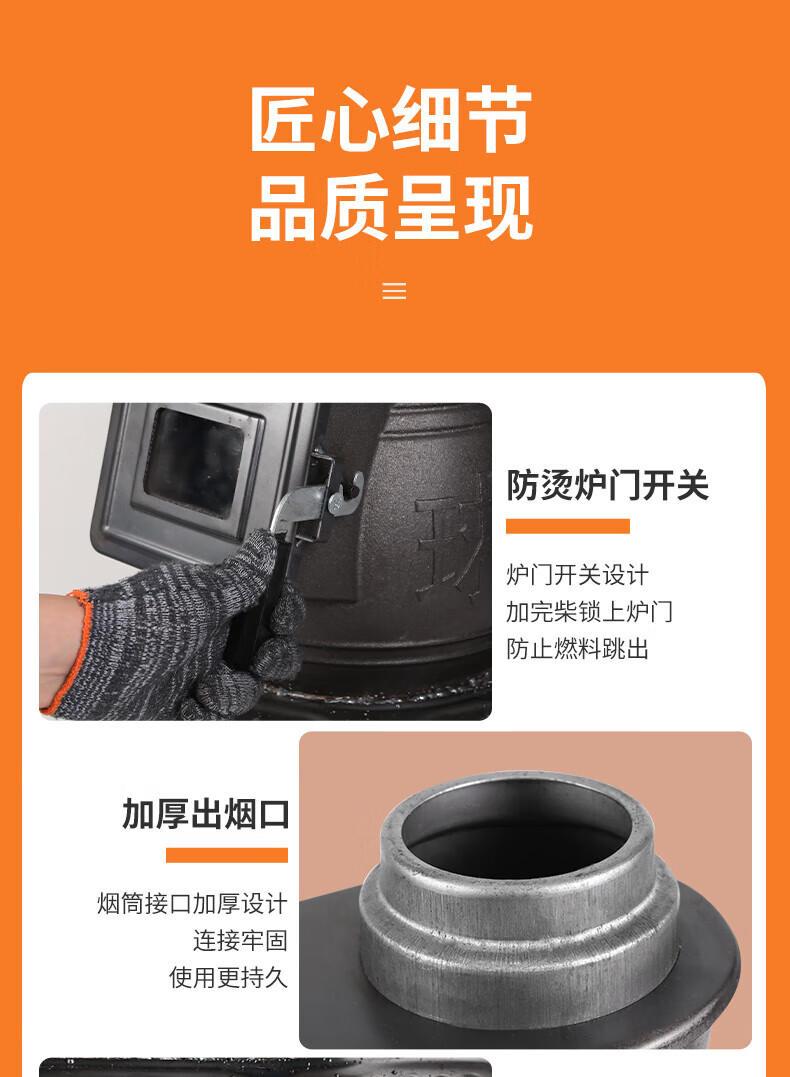 匠心细节
品质呈现

防烫炉门开关

炉门开关设计
加完柴锁上炉门
防止燃料跳出

加厚出烟口

烟筒接口加厚设计
连接牢固
使用更持久