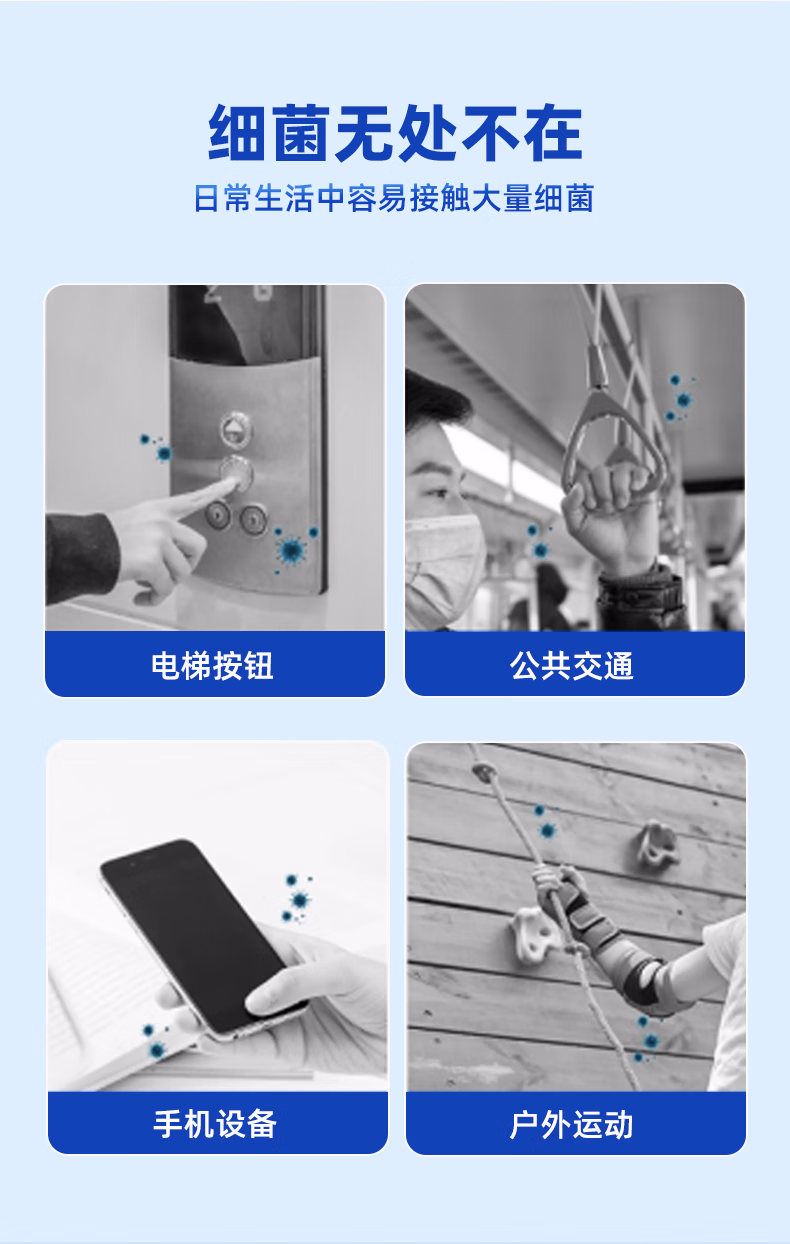 细菌无处不在

日常生活中容易接触大量细菌

电梯按钮

公共交通

手机设备

户外运动