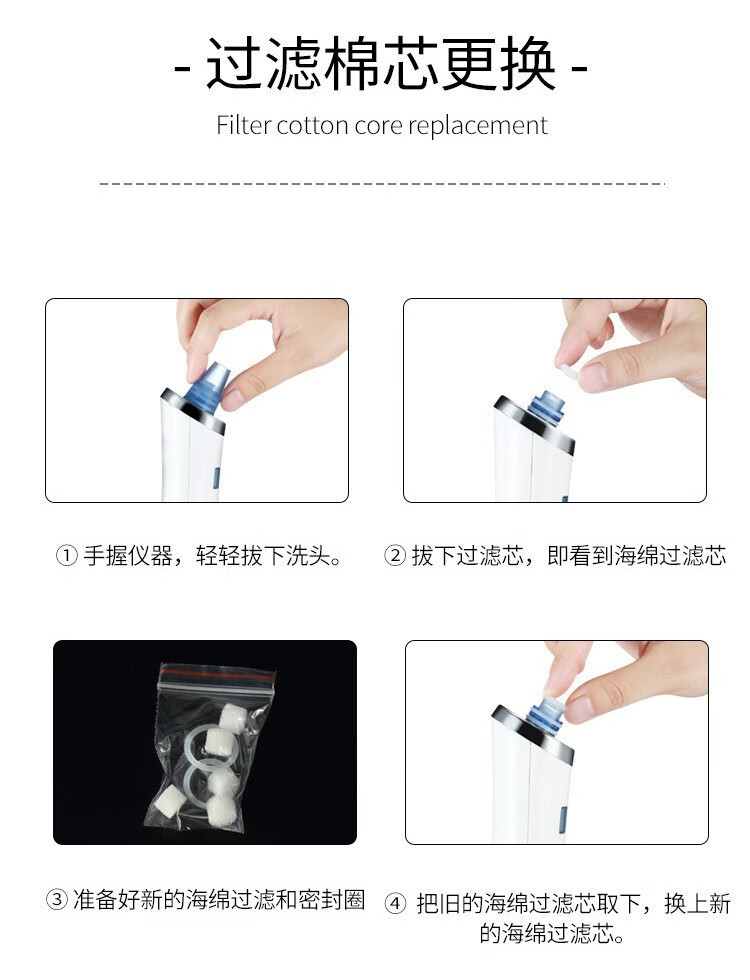 - 过滤棉芯更换 -

Filter cotton core replacement

① 手握仪器，轻轻拔下洗头。

② 拔下过滤芯，即看到海绵过滤芯

③ 准备好新的海绵过滤和密封圈

④ 把旧的海绵过滤芯取下，换上新的海绵过滤芯。