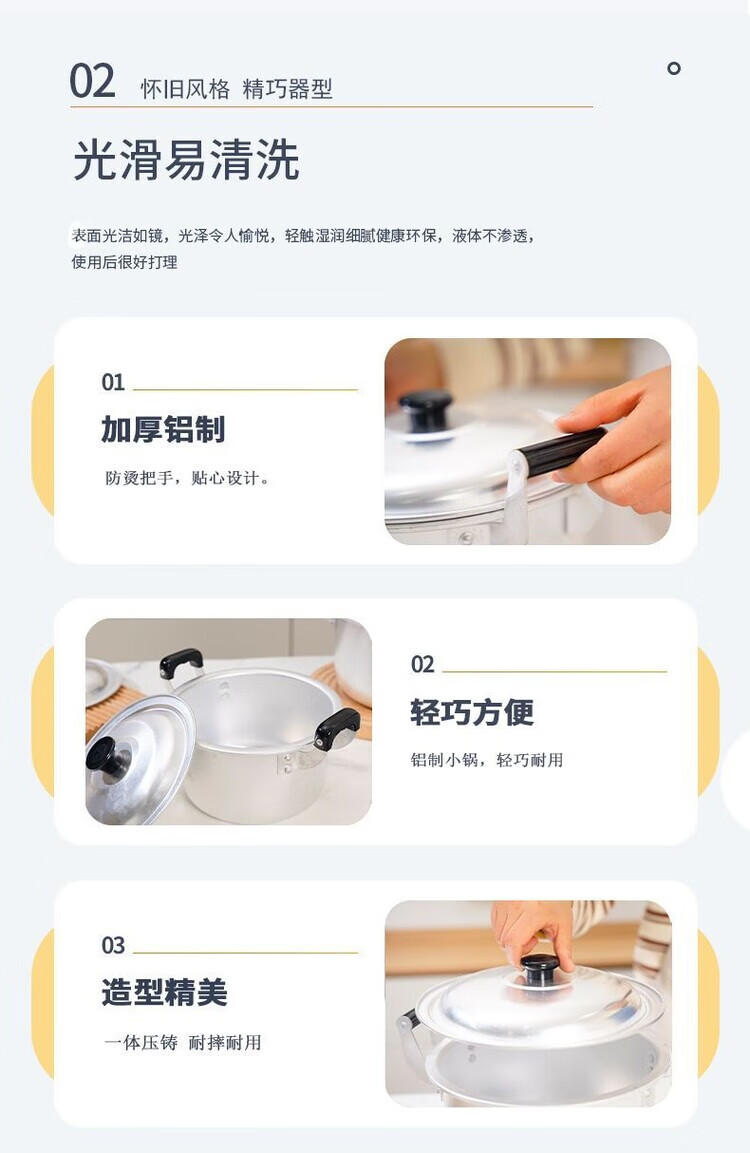 02 怀旧风格 精巧器型

光滑易清洗

表面光洁如镜，光泽令人愉悦，轻触湿润细腻健康环保，液体不渗透，使用后很好打理

01

加厚铝制

防烫把手，贴心设计。

02

轻巧方便

铝制小锅，轻巧耐用

03

造型精美

一体压铸 耐摔耐用