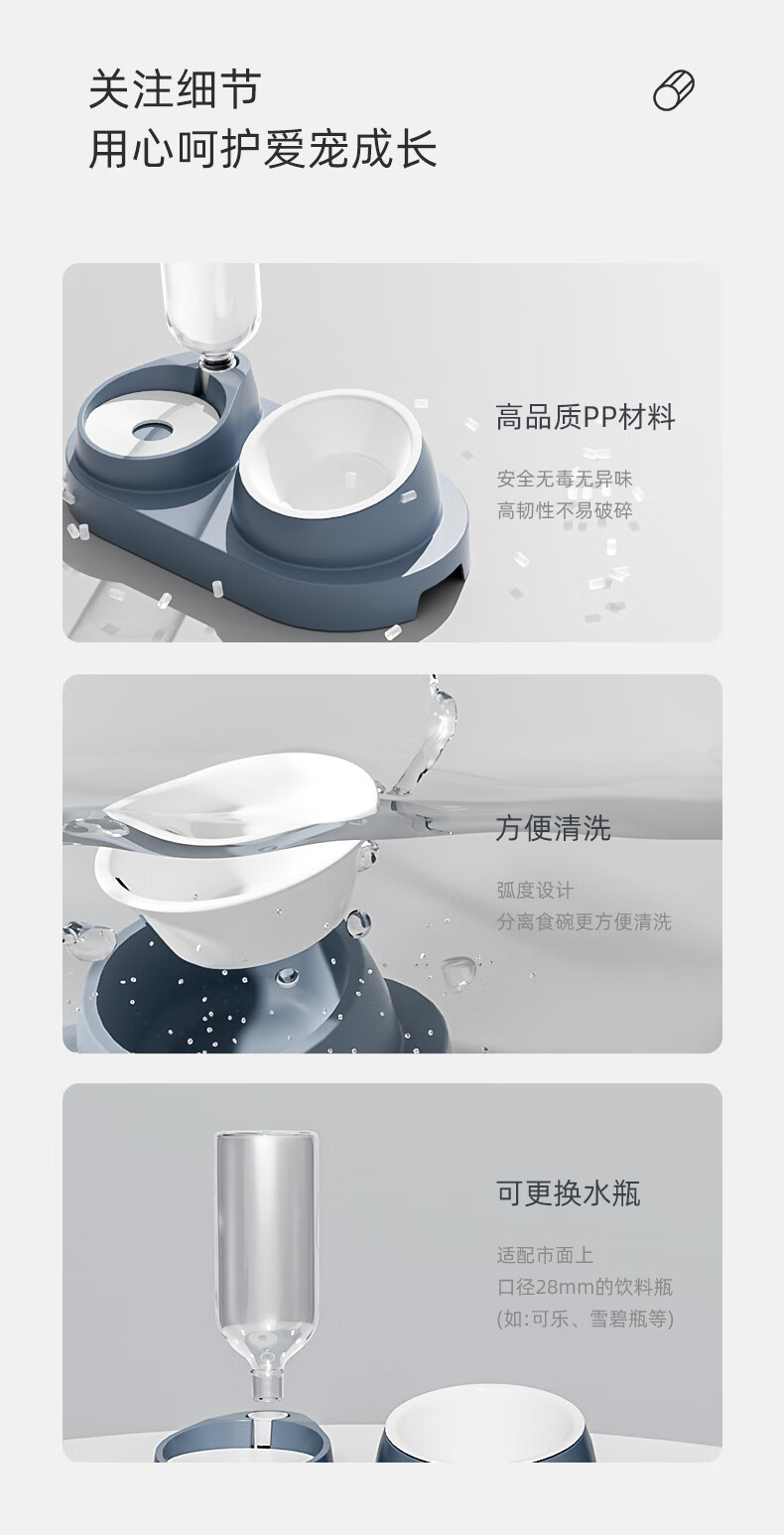 关注细节
用心呵护爱宠成长

高品质PP材料

安全无毒无异味
高韧性不易破碎

方便清洗

弧度设计
分离食碗更方便清洗

可更换水瓶

适配市面上
口径28mm的饮料瓶
(如:可乐、雪碧瓶等)