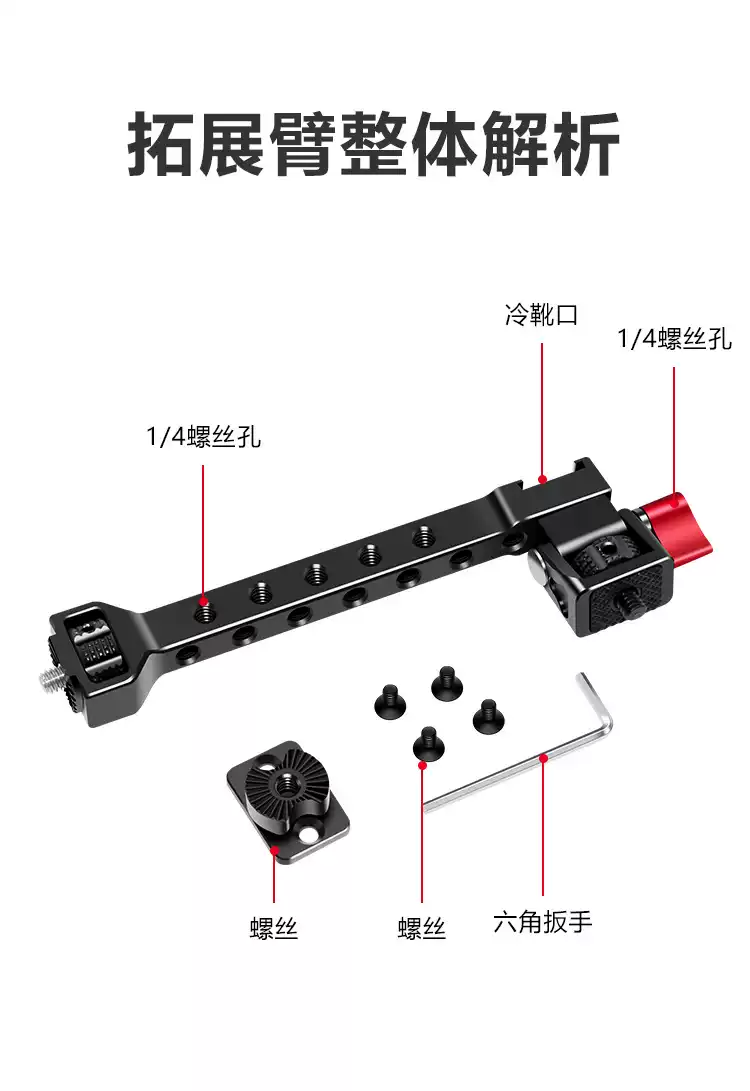 拓展臂整体解析

冷靴口

1/4螺丝孔

1/4螺丝孔

螺丝

螺丝

六角扳手