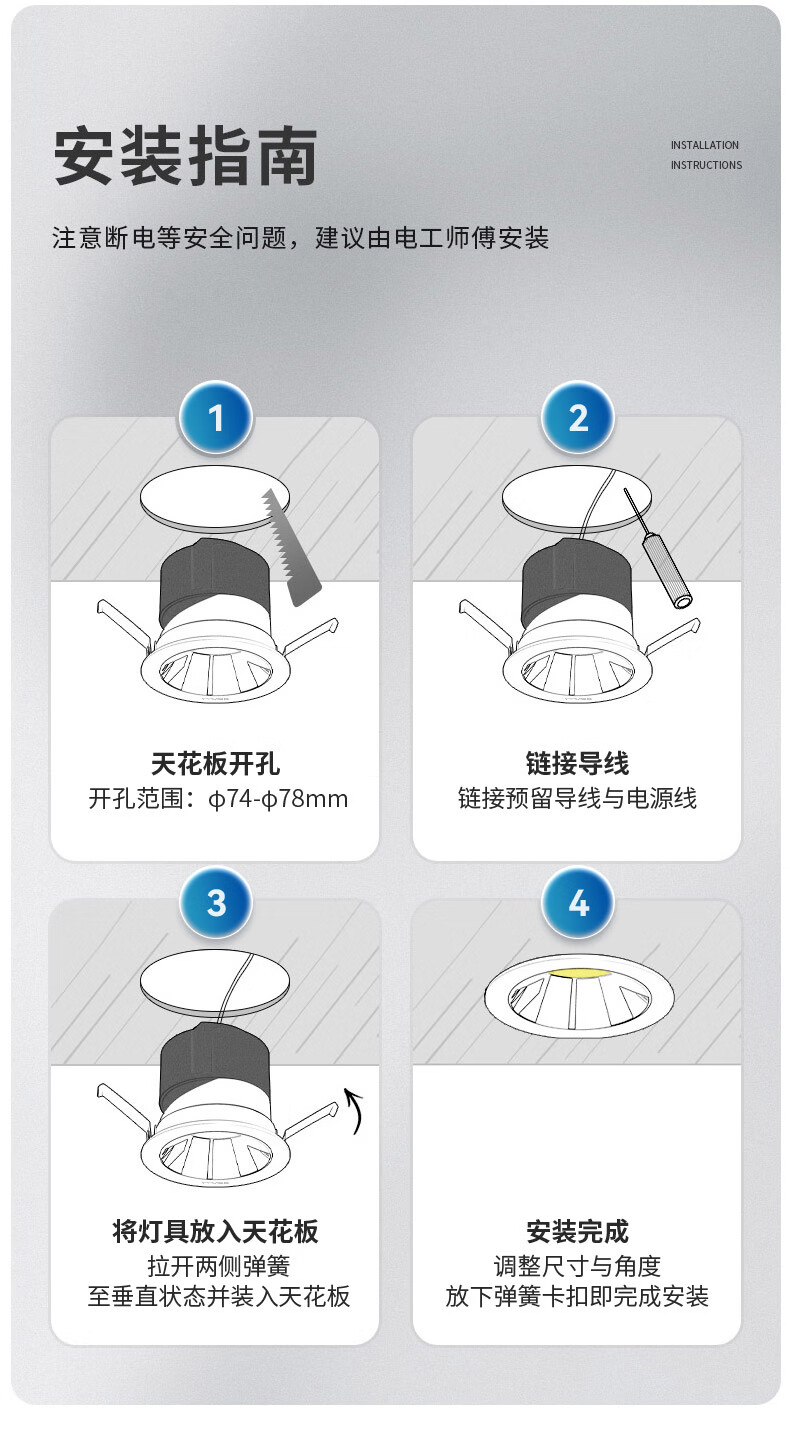 安装指南

INSTALLATION
INSTRUCTIONS

注意断电等安全问题，建议由电工师傅安装

1

天花板开孔
开孔范围：ϕ74-ϕ78mm

2

链接导线
链接预留导线与电源线

3

将灯具放入天花板
拉开两侧弹簧
至垂直状态并装入天花板

4

安装完成
调整尺寸与角度
放下弹簧卡扣即完成安装