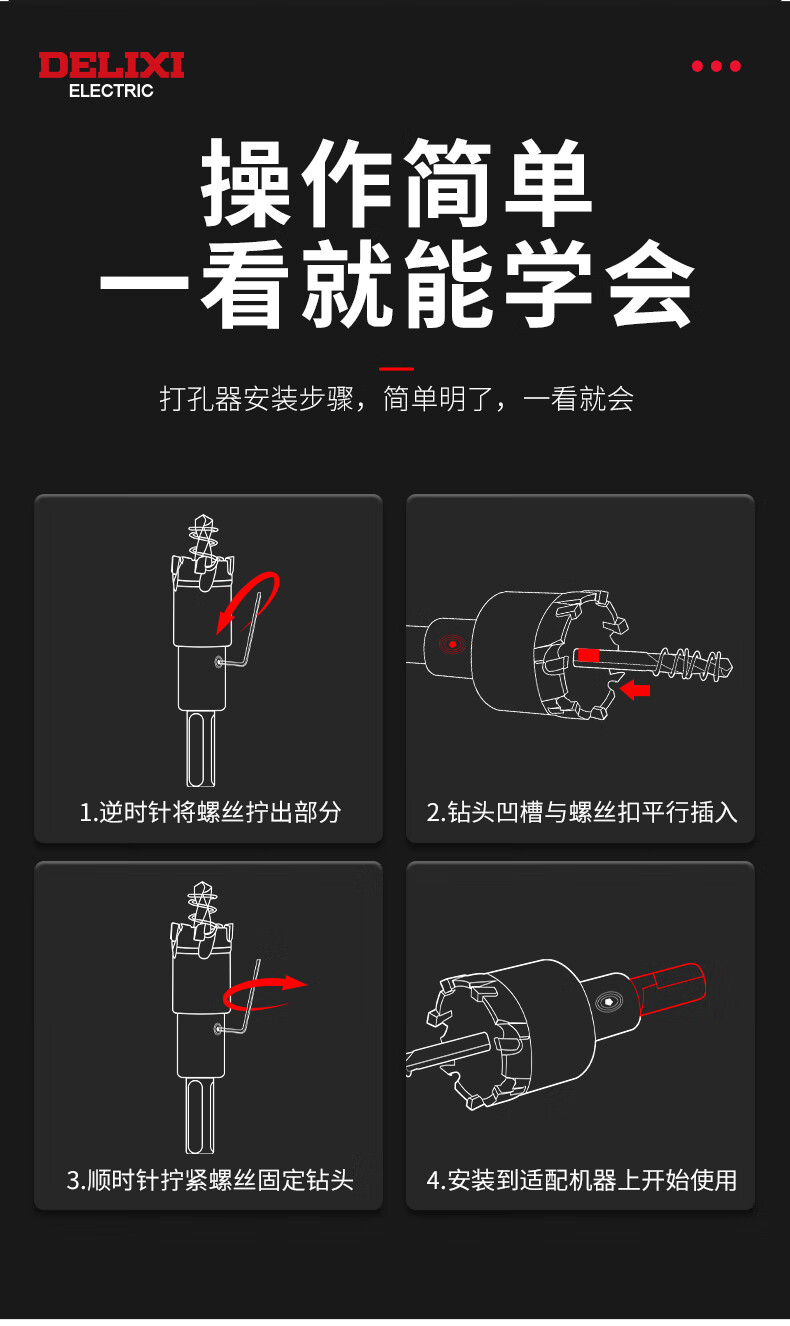 DELIXI
ELECTRIC

操作简单
一看就能学会

打孔器安装步骤，简单明了，一看就会

1.逆时针将螺丝拧出部分

2.钻头凹槽与螺丝扣平行插入

3.顺时针拧紧螺丝固定钻头

4.安装到适配机器上开始使用