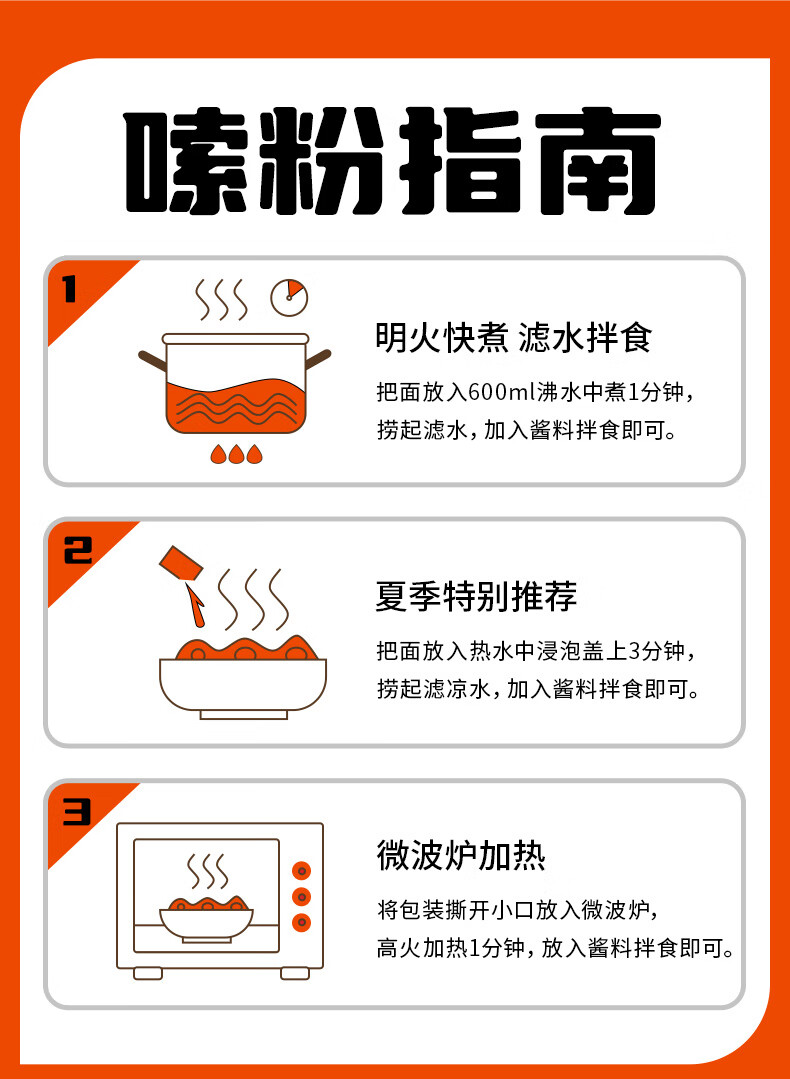 嗦粉指南

1

明火快煮 滤水拌食

把面放入600ml沸水中煮1分钟，捞起滤水，加入酱料拌食即可。

2

夏季特别推荐

把面放入热水中浸泡盖上3分钟，捞起滤凉水，加入酱料拌食即可。

3

微波炉加热

将包装撕开小口放入微波炉，高火加热1分钟，放入酱料拌食即可。