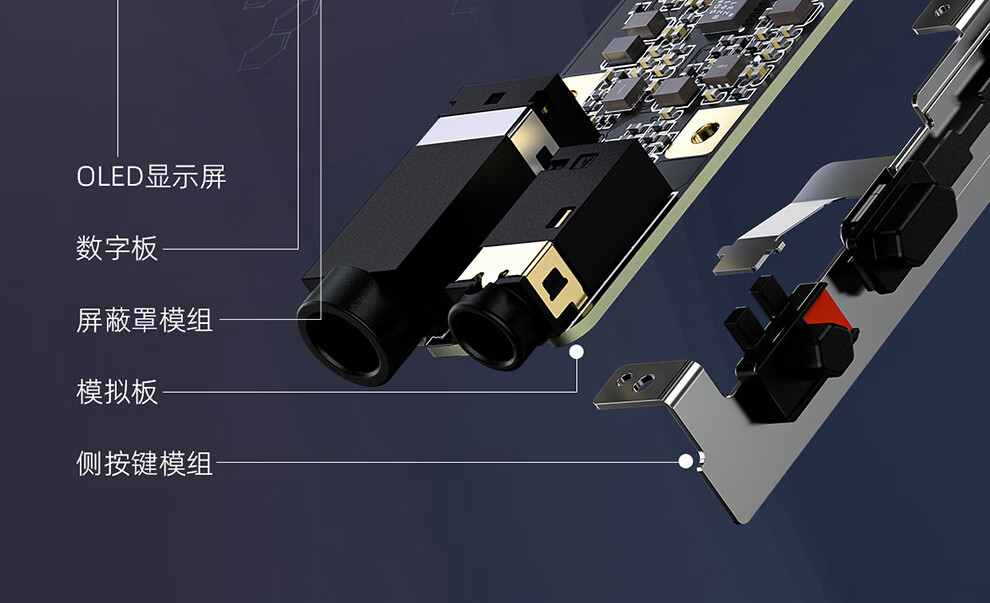 OLED显示屏

数字板

屏蔽罩模组

模拟板

侧按键模组