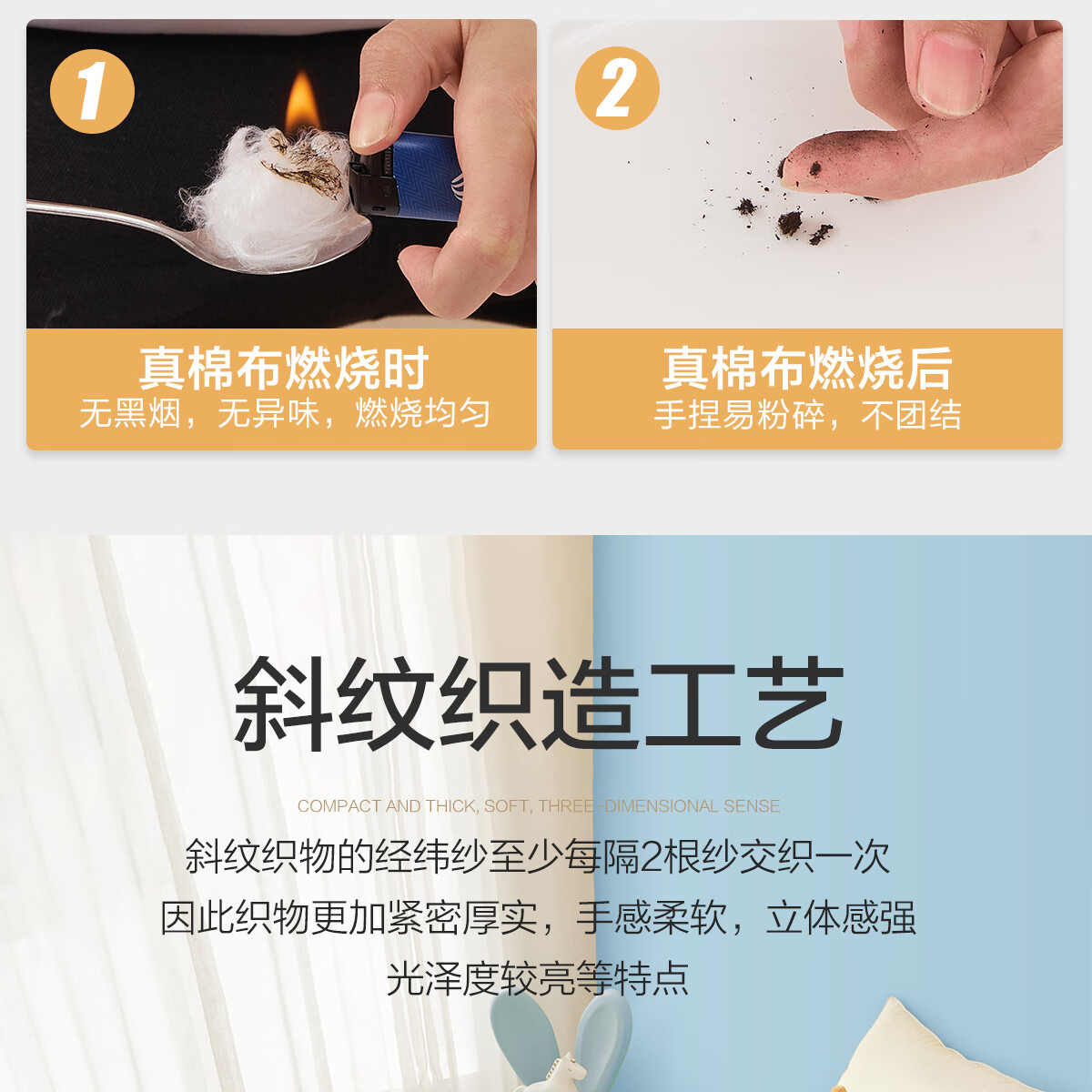 1

真棉布燃烧时
无黑烟，无异味，燃烧均匀

2

真棉布燃烧后
手捏易粉碎，不团结

斜纹织造工艺

COMPACT AND THICK, SOFT, THREE-DIMENSIONAL SENSE

斜纹织物的经纬纱至少每隔2根纱交织一次
因此织物更加紧密厚实，手感柔软，立体感强
光泽度较亮等特点