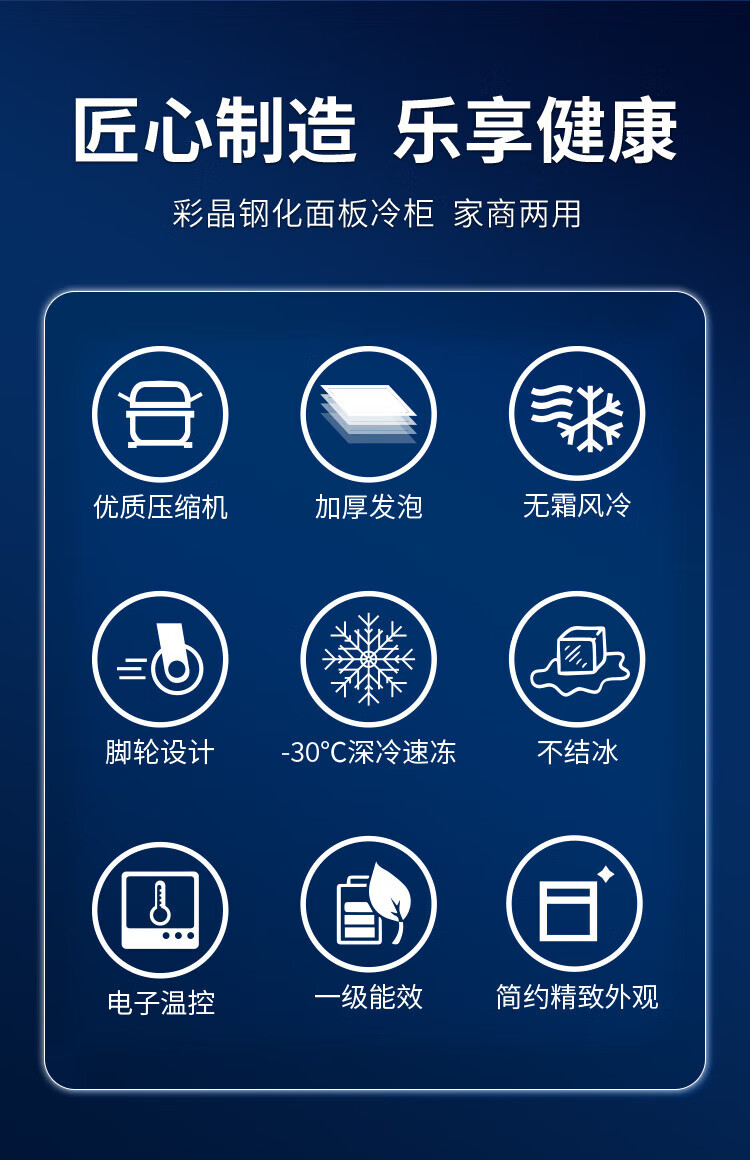 匠心制造 乐享健康

彩晶钢化面板冷柜 家商两用

优质压缩机

加厚发泡

无霜风冷

脚轮设计

-30°C深冷速冻

不结冰

电子温控

一级能效

简约精致外观