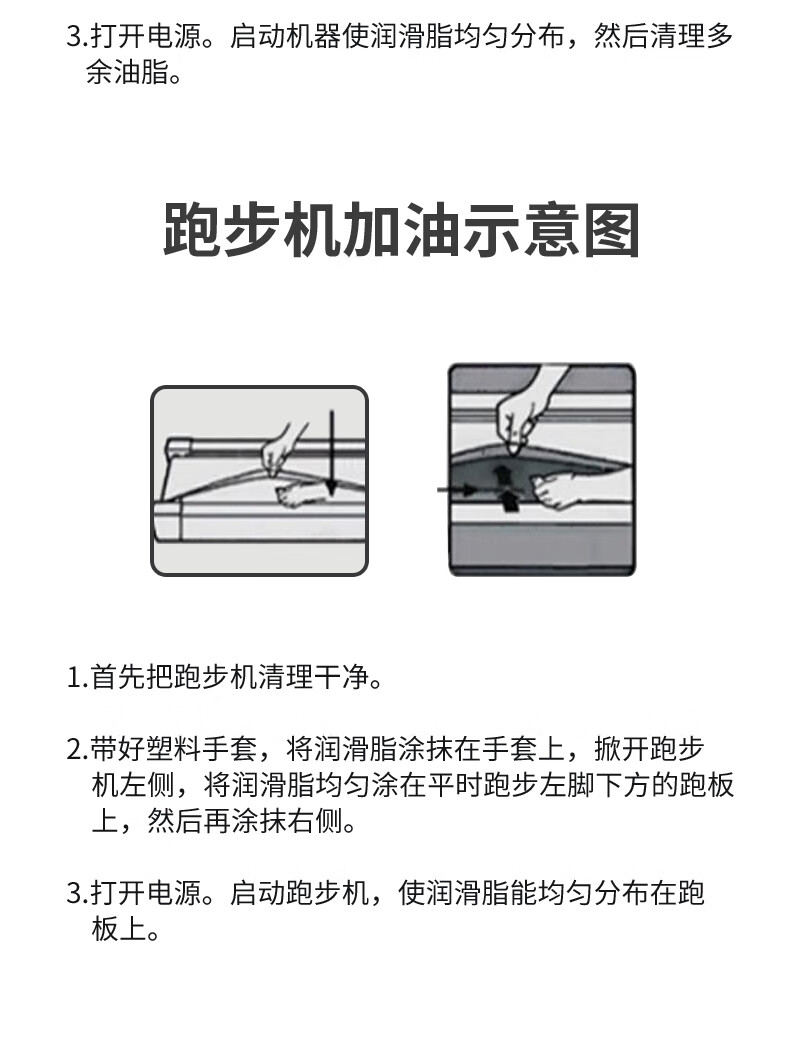 3.打开电源。启动机器使润滑脂均匀分布，然后清理多余油脂。

跑步机加油示意图

1.首先把跑步机清理干净。

2.带好塑料手套，将润滑脂涂抹在手套上，掀开跑步机左侧，将润滑脂均匀涂在平时跑步左脚下方的跑板上，然后再涂抹右侧。

3.打开电源。启动跑步机，使润滑脂能均匀分布在跑板上。