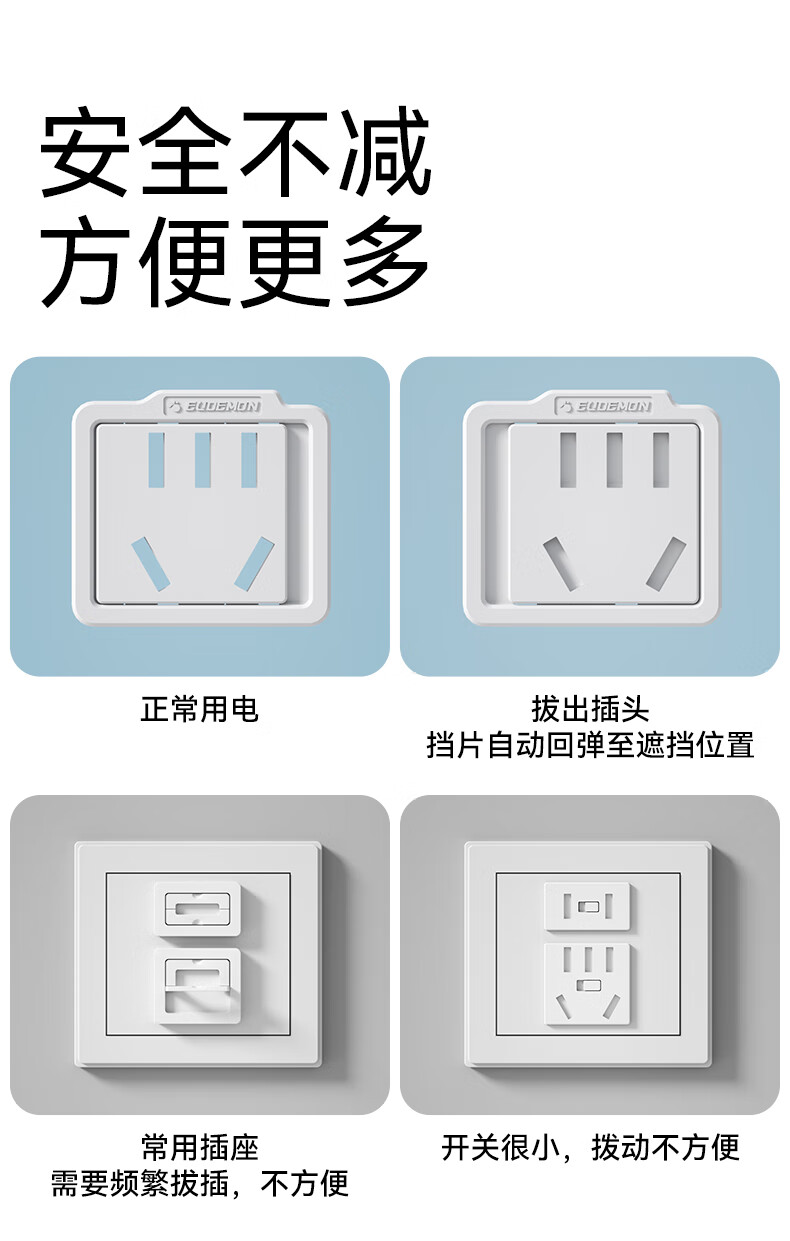 安全不减
方便更多

EUDEMON

EUDEMON

正常用电

拔出插头
挡片自动回弹至遮挡位置

常用插座
需要频繁拔插，不方便

开关很小，拨动不方便