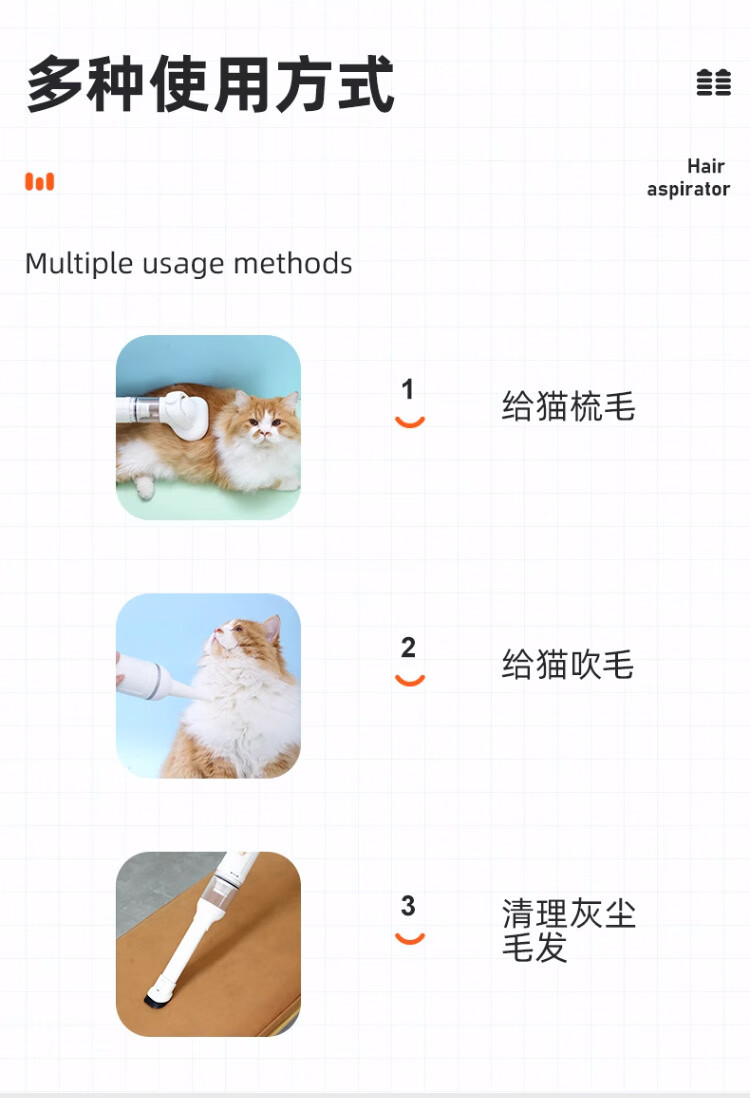 多种使用方式

Hair aspirator

Multiple usage methods

1

给猫梳毛

2

给猫吹毛

3

清理灰尘毛发