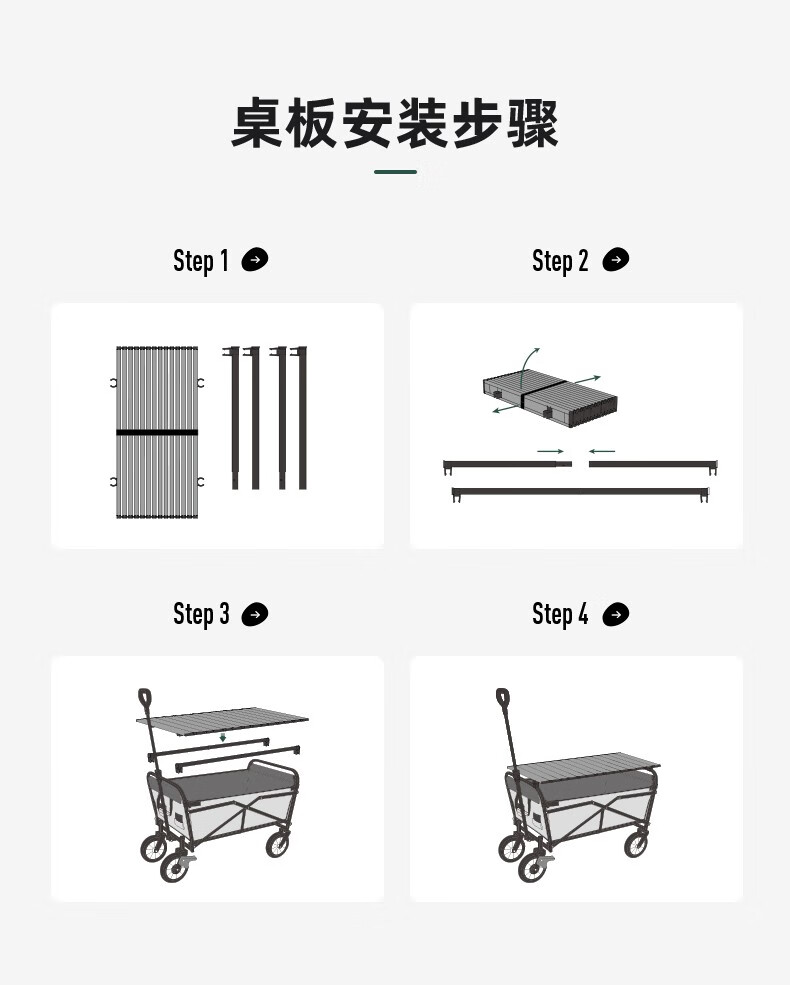 桌板安装步骤

Step 1

Step 2

Step 3

Step 4