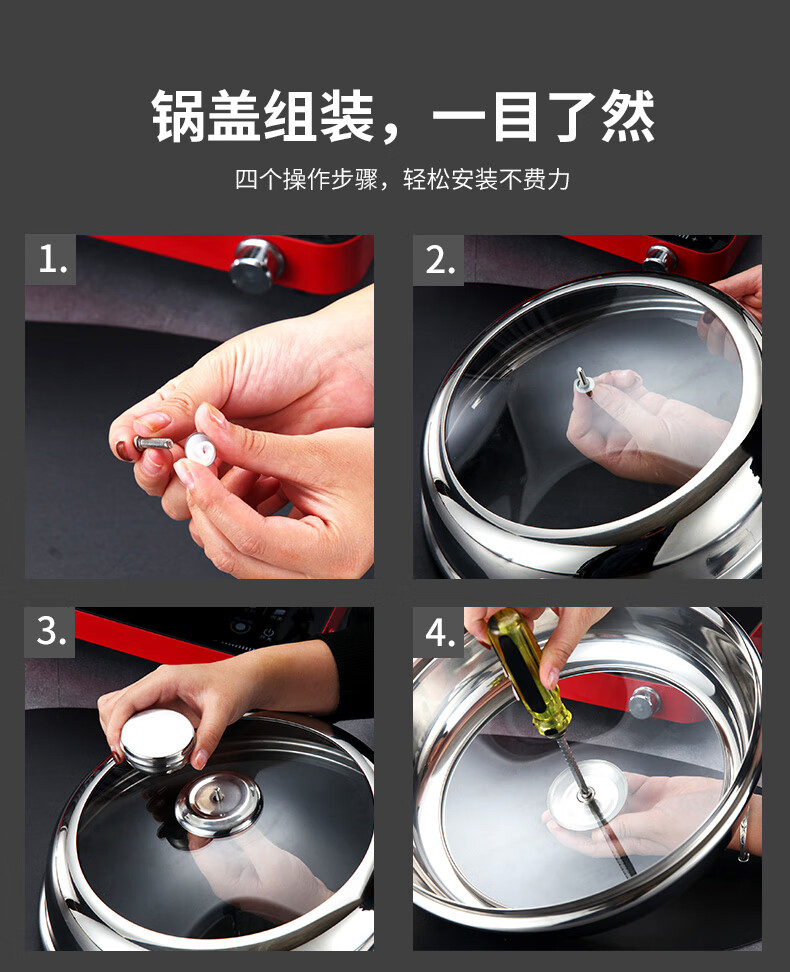 锅盖组装，一目了然

四个操作步骤，轻松安装不费力

1.

2.

3.

4.