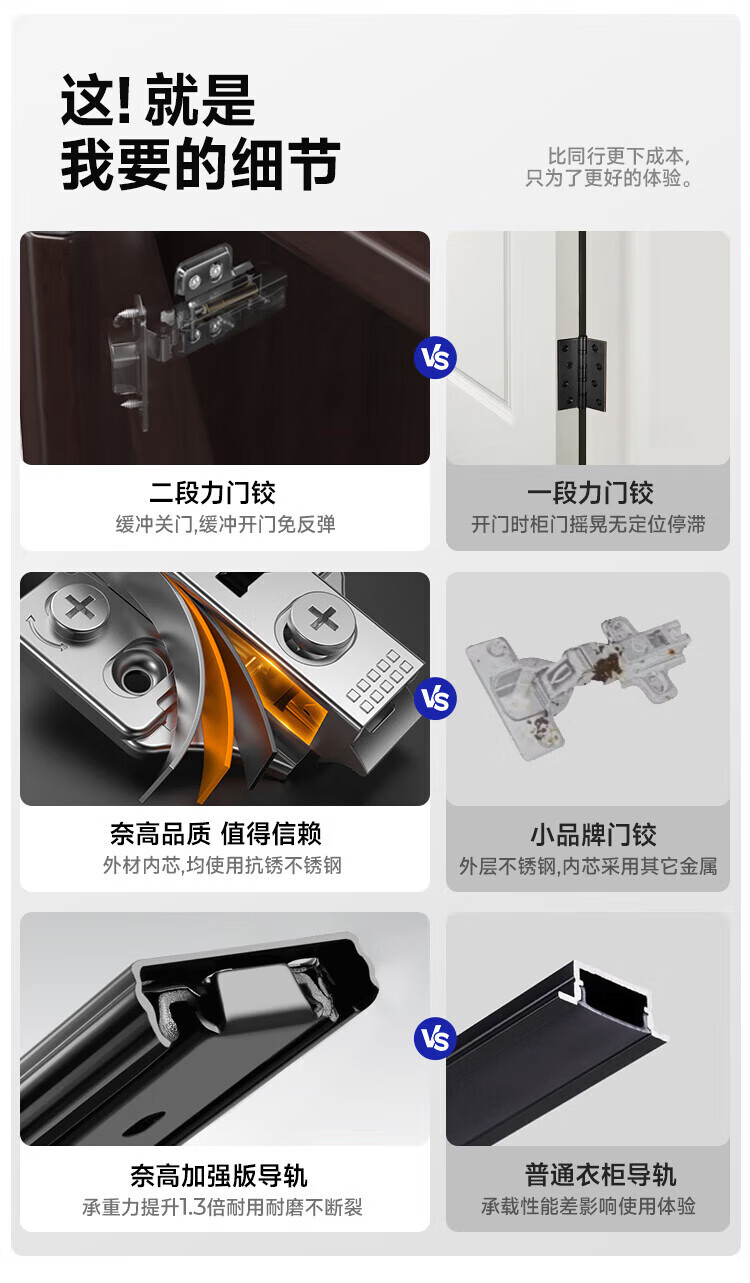 这! 就是
我要的细节

比同行更下成本,
只为了更好的体验。

VS

二段力门铰
缓冲关门,缓冲开门免反弹

一段力门铰
开门时柜门摇晃无定位停滞

VS

奈高品质 值得信赖
外材内芯,均使用抗锈不锈钢

小品牌门铰
外层不锈钢,内芯采用其它金属

VS

奈高加强版导轨
承重力提升1.3倍耐用耐磨不断裂

普通衣柜导轨
承载性能差影响使用体验