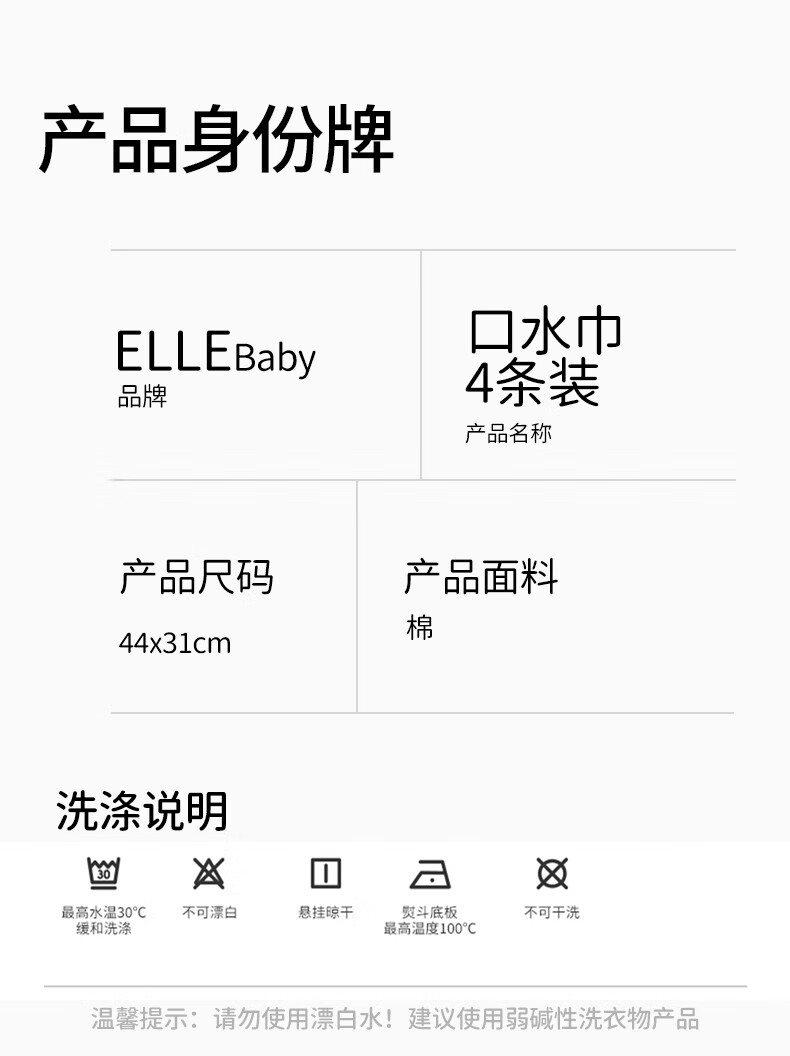 产品身份牌

ELLEBaby
品牌

口水巾
4条装
产品名称

产品尺码
44x31cm

产品面料
棉

洗涤说明

30
最高水温30°C
缓和洗涤

不可漂白

悬挂晾干

熨斗底板
最高温度100°C

不可干洗

温馨提示：请勿使用漂白水！建议使用弱碱性洗衣物产品