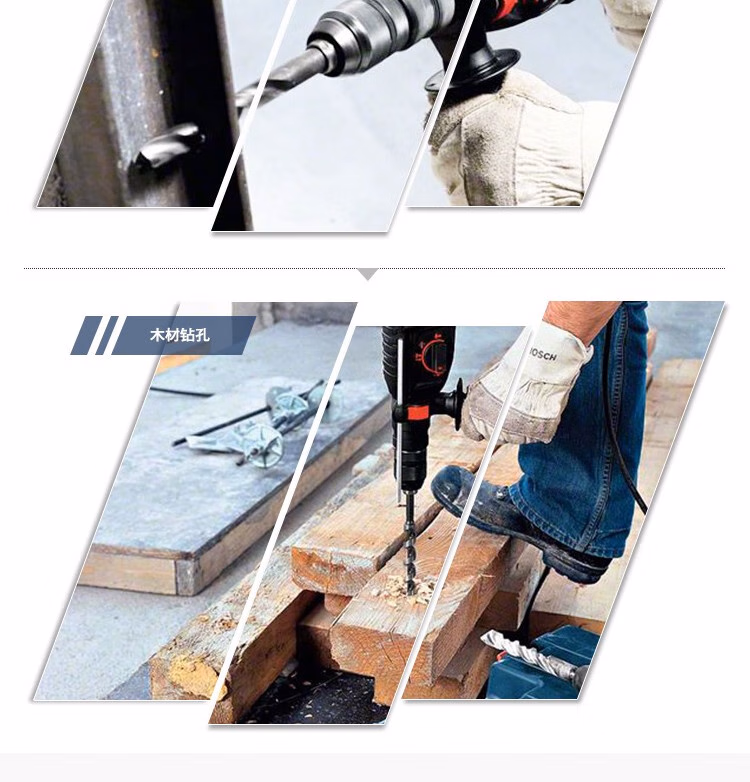 木材钻孔

BOSCH