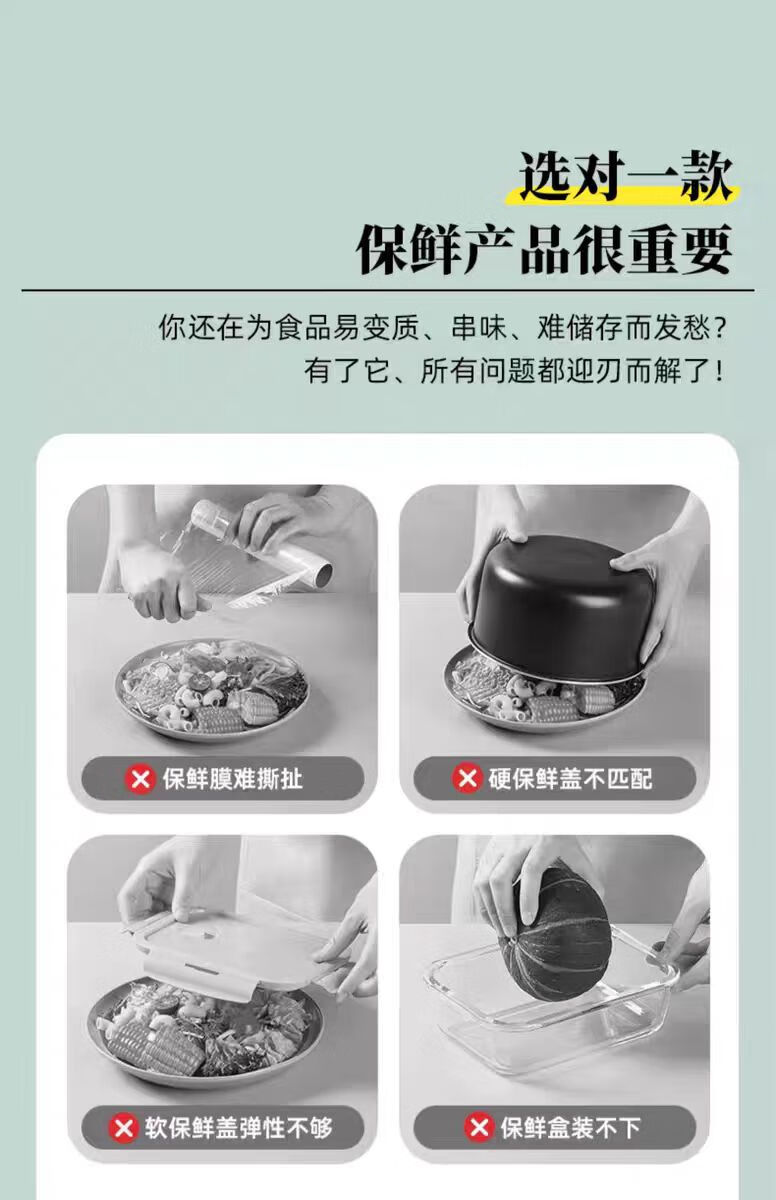 选对一款
保鲜产品很重要

你还在为食品易变质、串味、难储存而发愁？
有了它、所有问题都迎刃而解了！

保鲜膜难撕扯

硬保鲜盖不匹配

软保鲜盖弹性不够

保鲜盒装不下