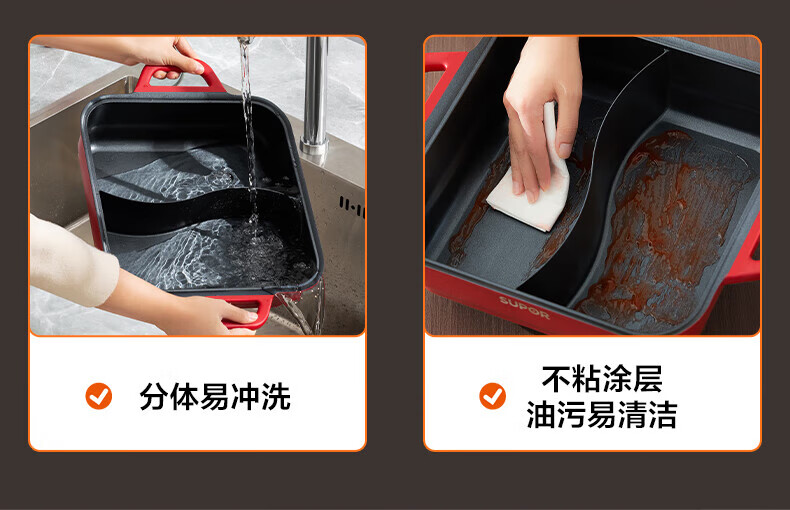 分体易冲洗

SUPOR

不粘涂层
油污易清洁