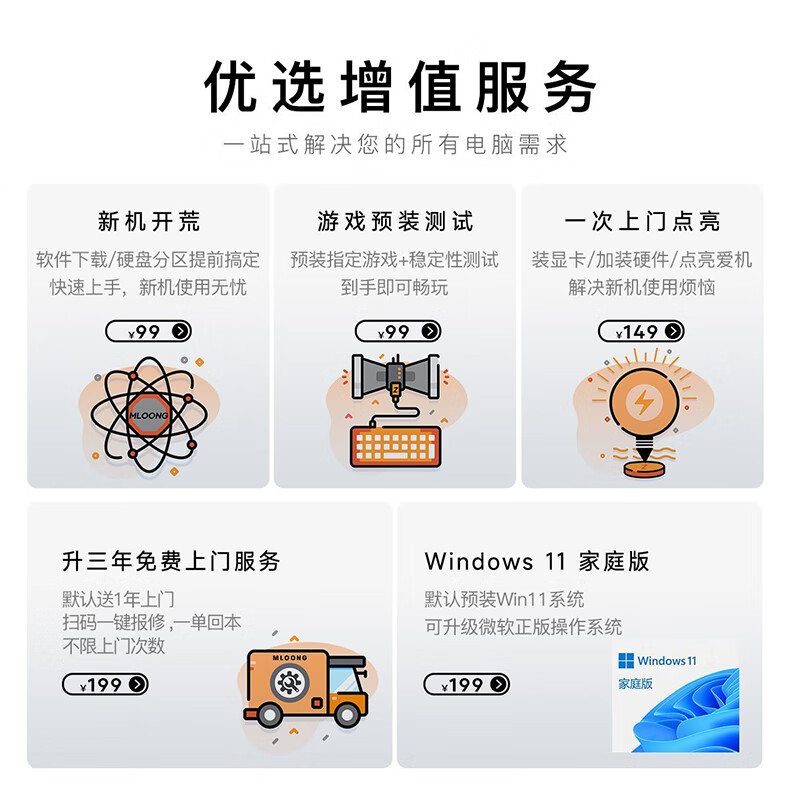 优选增值服务

一站式解决您的所有电脑需求

新机开荒

软件下载/硬盘分区提前搞定 快速上手，新机使用无忧

¥99

MLOONG

游戏预装测试

预装指定游戏+稳定性测试 到手即可畅玩

¥99

一次上门点亮

装显卡/加装硬件/点亮爱机 解决新机使用烦恼

¥149

升三年免费上门服务

默认送1年上门
扫码一键报修，一单回本
不限上门次数

¥199

MLOONG

Windows 11 家庭版

默认预装Win11系统
可升级微软正版操作系统

¥199

Windows 11
家庭版