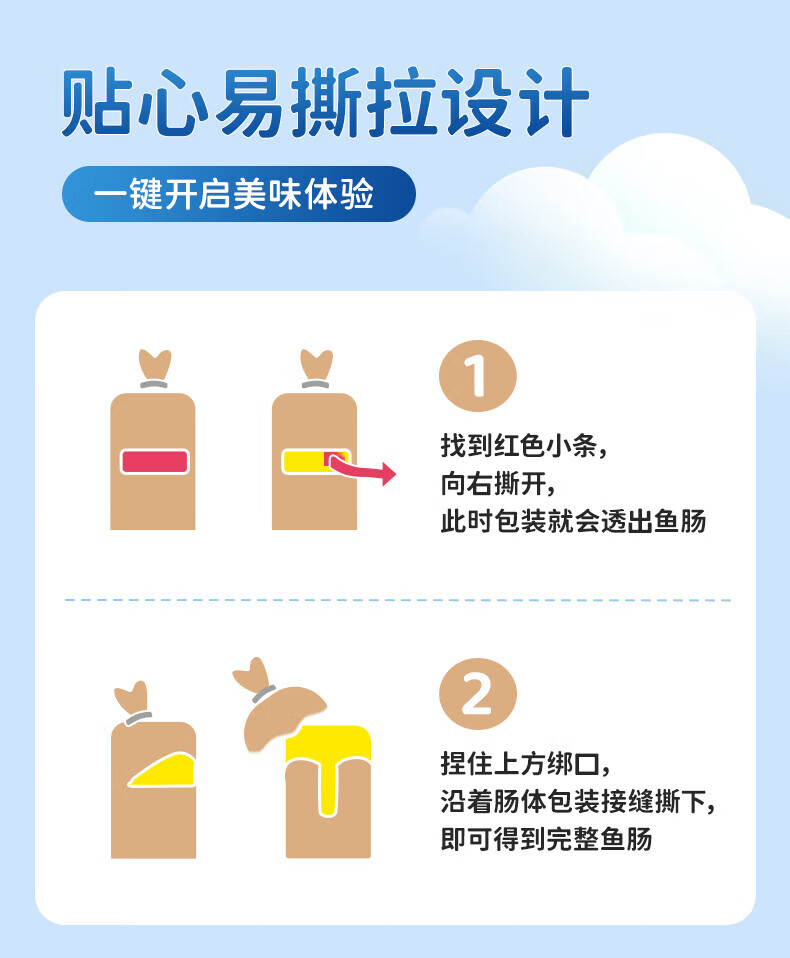 贴心易撕拉设计

一键开启美味体验

1

找到红色小条，
向右撕开，
此时包装就会透出鱼肠

2

捏住上方绑口，
沿着肠体包装接缝撕下，
即可得到完整鱼肠