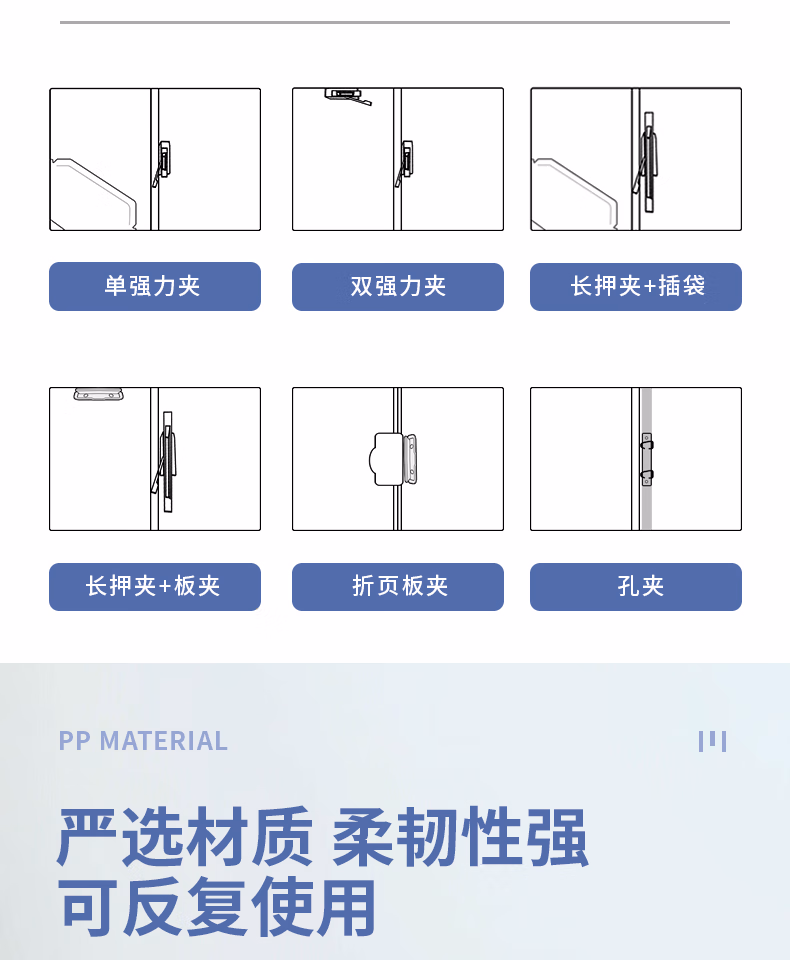 单强力夹

双强力夹

长押夹+插袋

长押夹+板夹

折页板夹

孔夹

PP MATERIAL

严选材质 柔韧性强
可反复使用