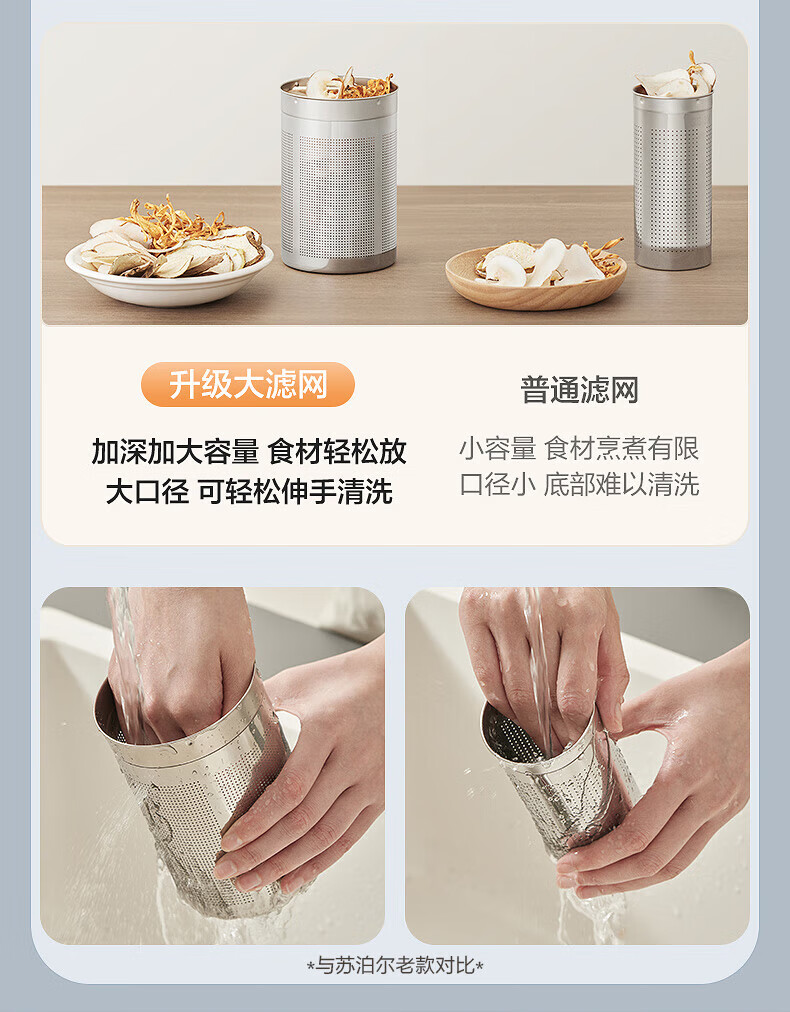 升级大滤网

加深加大容量 食材轻松放
大口径 可轻松伸手清洗

普通滤网

小容量 食材烹煮有限
口径小 底部难以清洗

*与苏泊尔老款对比*