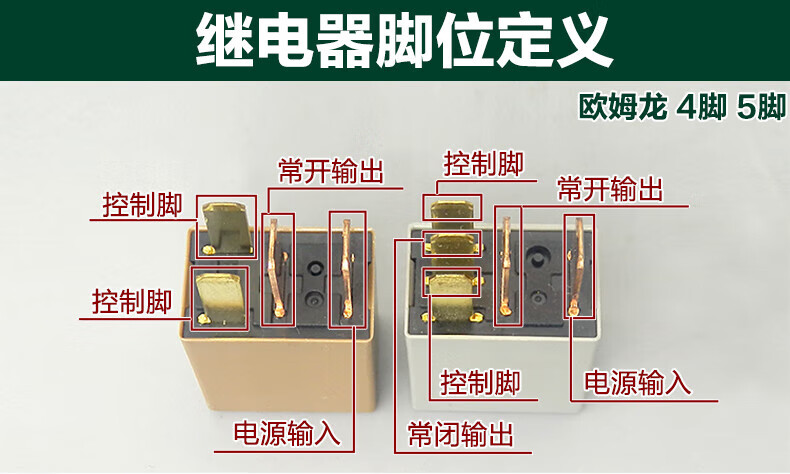 继电器脚位定义

欧姆龙 4脚 5脚

常开输出

控制脚

控制脚

电源输入

控制脚

常开输出

控制脚

电源输入

常闭输出