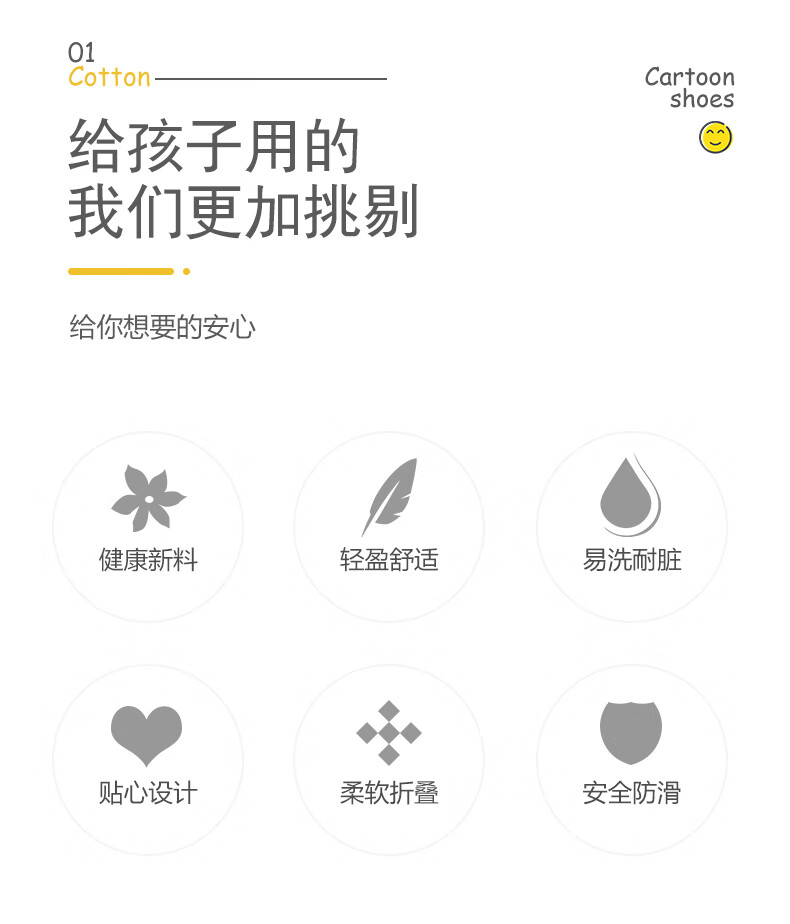 01
Cotton

Cartoon
shoes

给孩子用的
我们更加挑剔

给你想要的安心

健康新料

轻盈舒适

易洗耐脏

贴心设计

柔软折叠

安全防滑